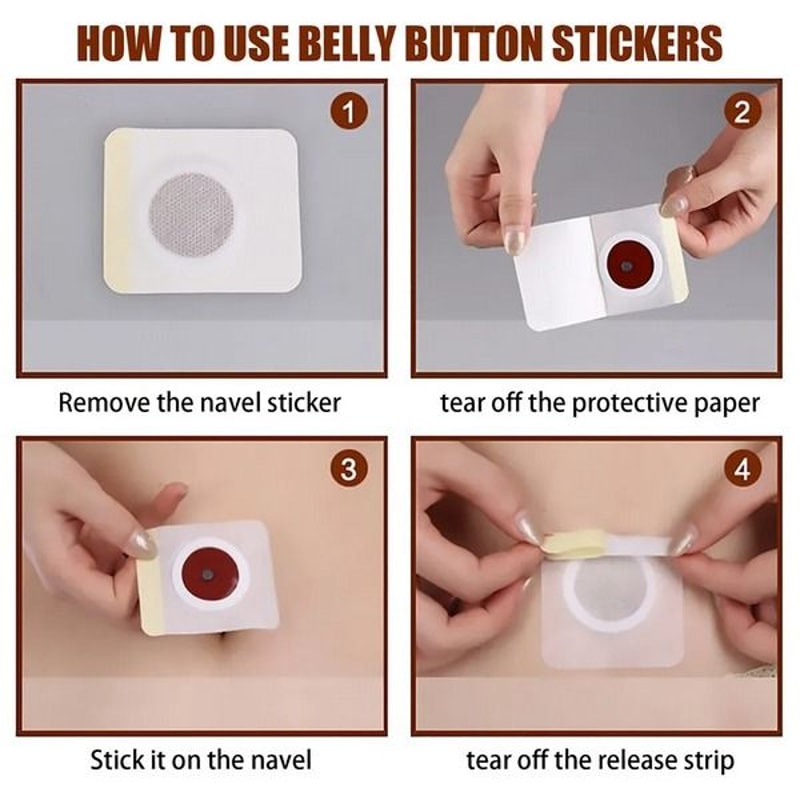 HOW TO USE BELLY BUTTON STICKERS

1

Remove the navel sticker

2

tear off the protective paper

3

Stick it on the navel

4

tear off the release strip