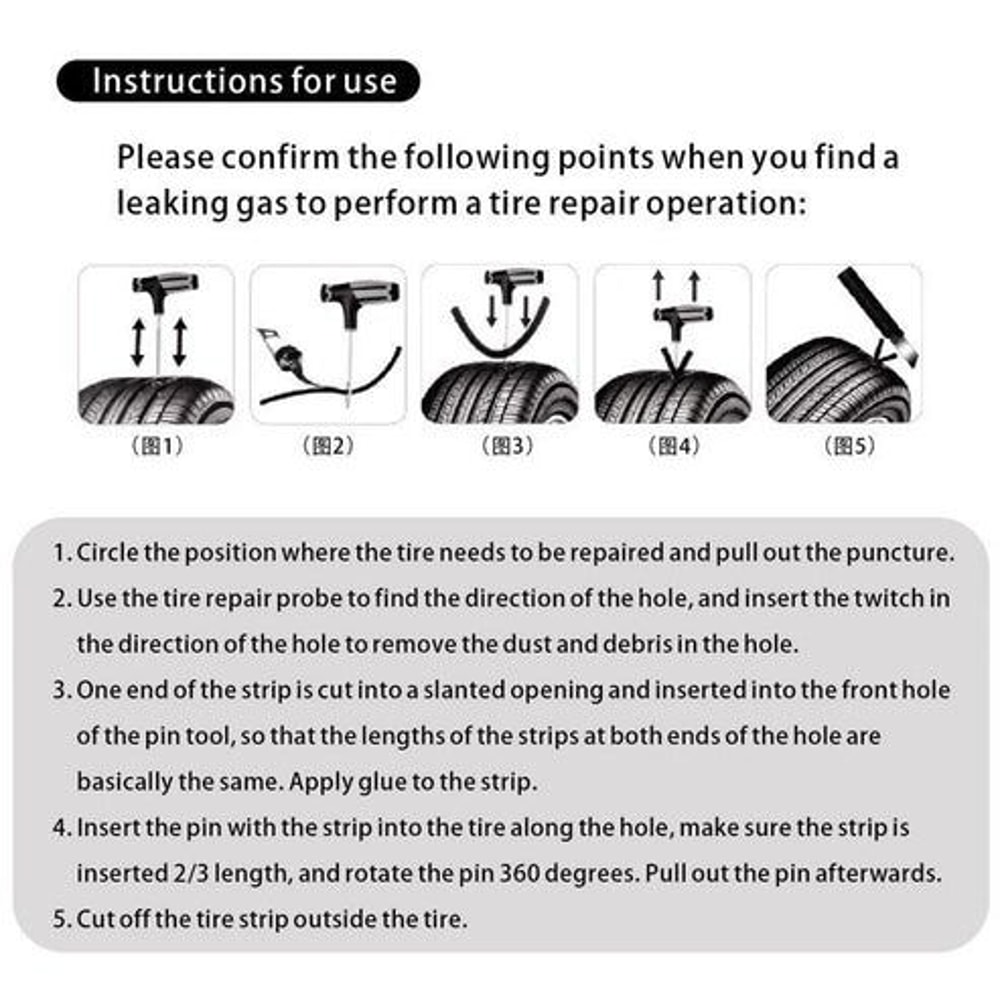 Instructions for use

Please confirm the following points when you find a leaking gas to perform a tire repair operation:

(图1)

(图2)

(图3)

(图4)

(图5)

1. Circle the position where the tire needs to be repaired and pull out the puncture.

2. Use the tire repair probe to find the direction of the hole, and insert the twitch in the direction of the hole to remove the dust and debris in the hole.

3. One end of the strip is cut into a slanted opening and inserted into the front hole of the pin tool, so that the lengths of the strips at both ends of the hole are basically the same. Apply glue to the strip.

4. Insert the pin with the strip into the tire along the hole, make sure the strip is inserted 2/3 length, and rotate the pin 360 degrees. Pull out the pin afterwards.

5. Cut off the tire strip outside the tire.