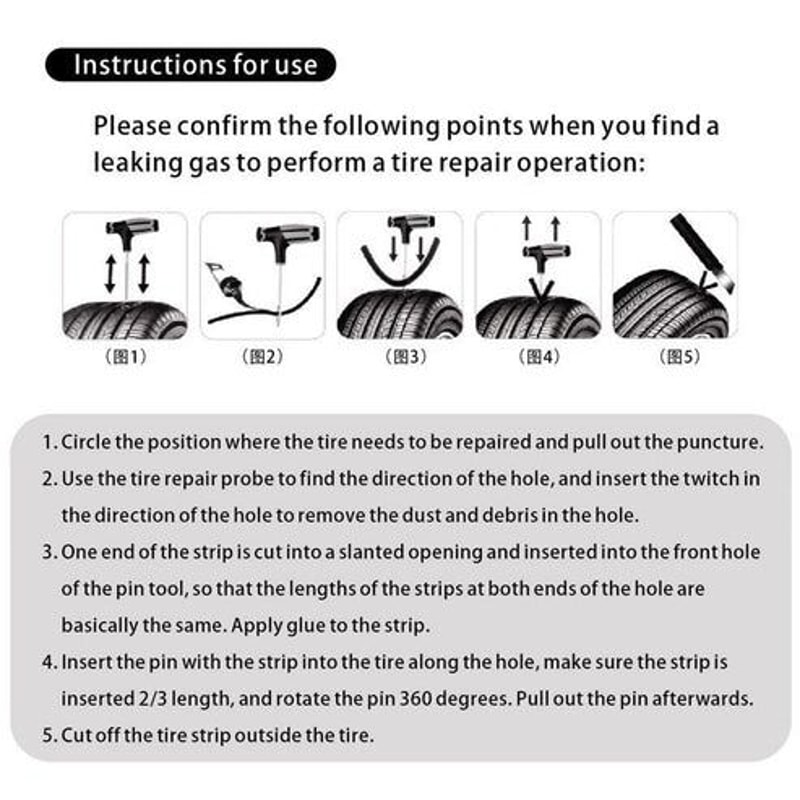 Instructions for use

Please confirm the following points when you find a leaking gas to perform a tire repair operation:

（图1）

（图2）

（图3）

（图4）

（图5）

1. Circle the position where the tire needs to be repaired and pull out the puncture.

2. Use the tire repair probe to find the direction of the hole, and insert the twitch in the direction of the hole to remove the dust and debris in the hole.

3. One end of the strip is cut into a slanted opening and inserted into the front hole of the pin tool, so that the lengths of the strips at both ends of the hole are basically the same. Apply glue to the strip.

4. Insert the pin with the strip into the tire along the hole, make sure the strip is inserted 2/3 length, and rotate the pin 360 degrees. Pull out the pin afterwards.

5. Cut off the tire strip outside the tire.