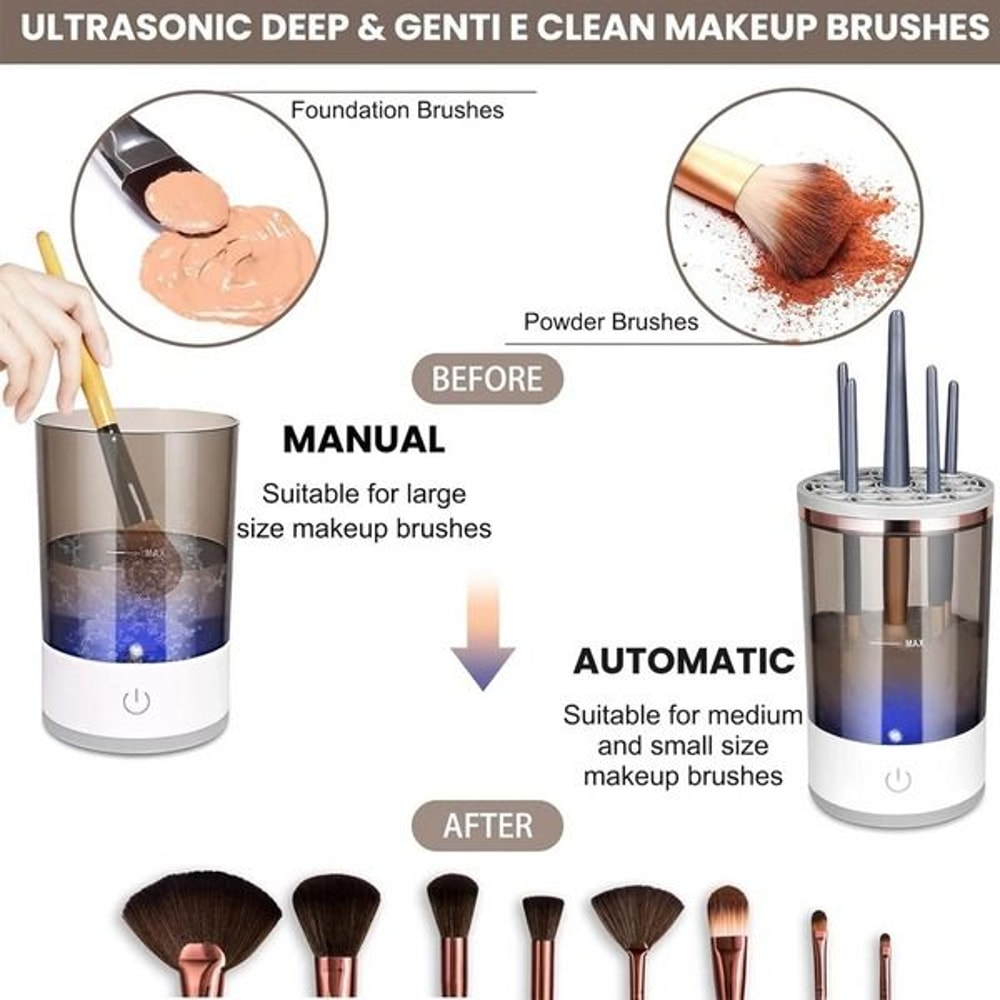 ULTRASONIC DEEP & GENTI E CLEAN MAKEUP BRUSHES

Foundation Brushes

Powder Brushes

BEFORE

MANUAL

Suitable for large size makeup brushes

MAX

AUTOMATIC

Suitable for medium and small size makeup brushes

MAX

AFTER