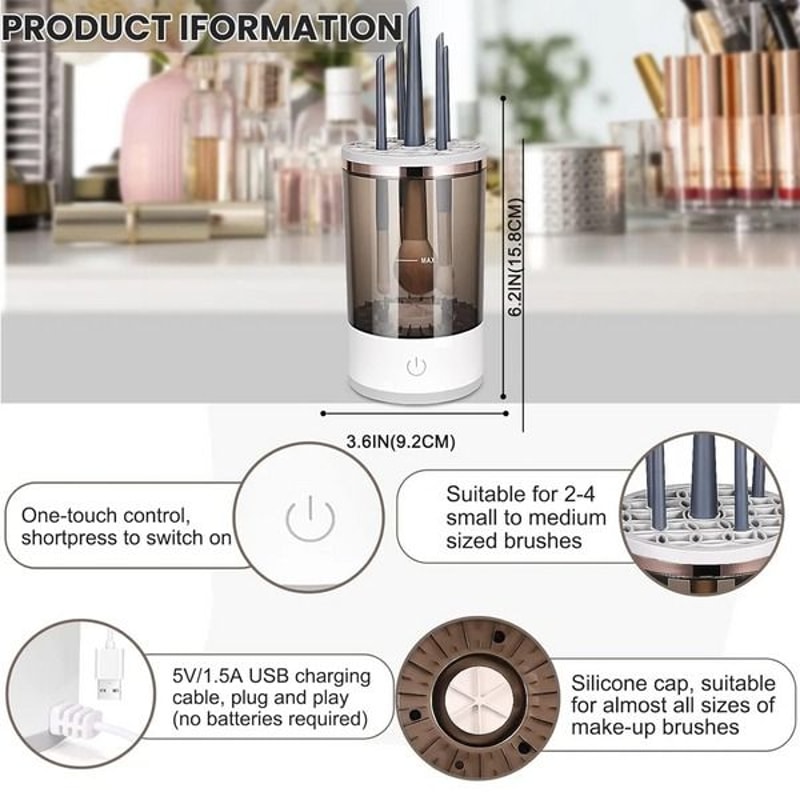 PRODUCT IFORMATION

MAX

6.2IN(15.8CM)

3.6IN(9.2CM)

One-touch control, shortpress to switch on

Suitable for 2-4 small to medium sized brushes

5V/1.5A USB charging cable, plug and play (no batteries required)

Silicone cap, suitable for almost all sizes of make-up brushes