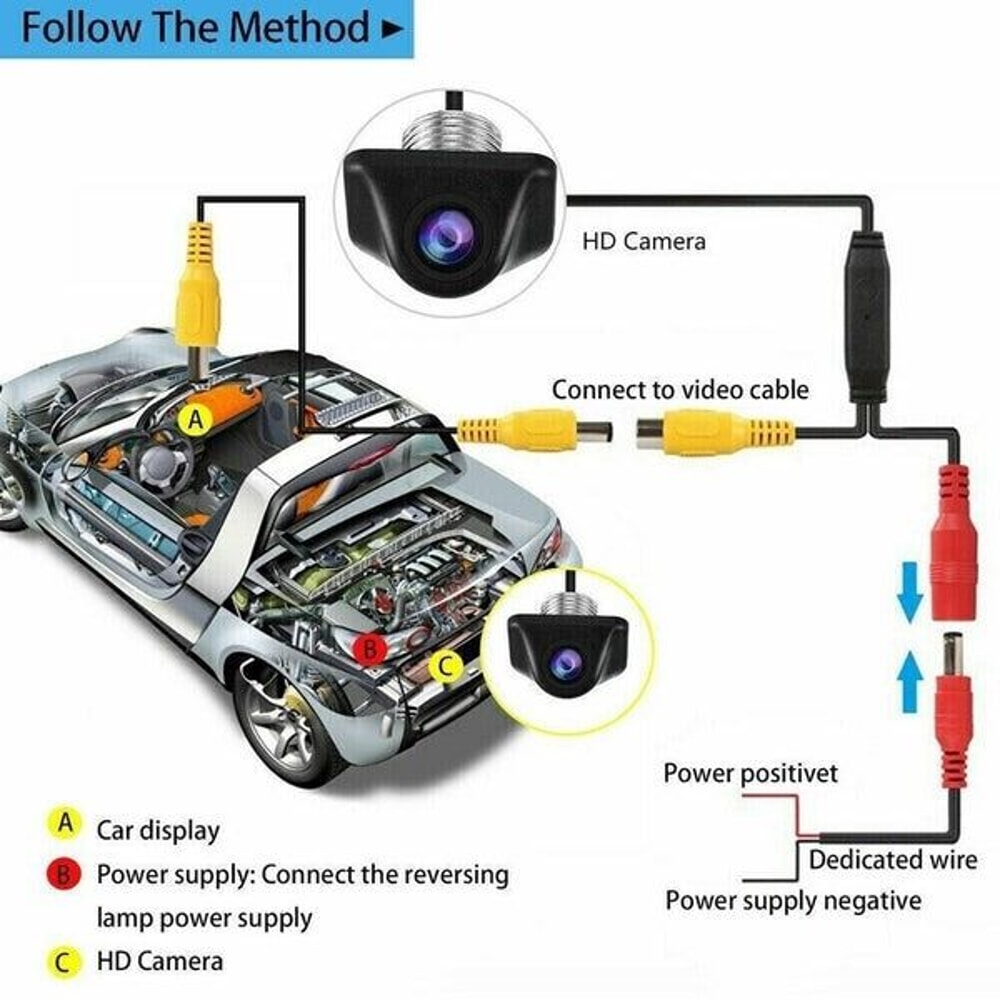 Follow The Method ►

HD Camera

Connect to video cable

A

B

C

Power positivet

Dedicated wire

Power supply negative

A Car display

B Power supply: Connect the reversing lamp power supply

C HD Camera