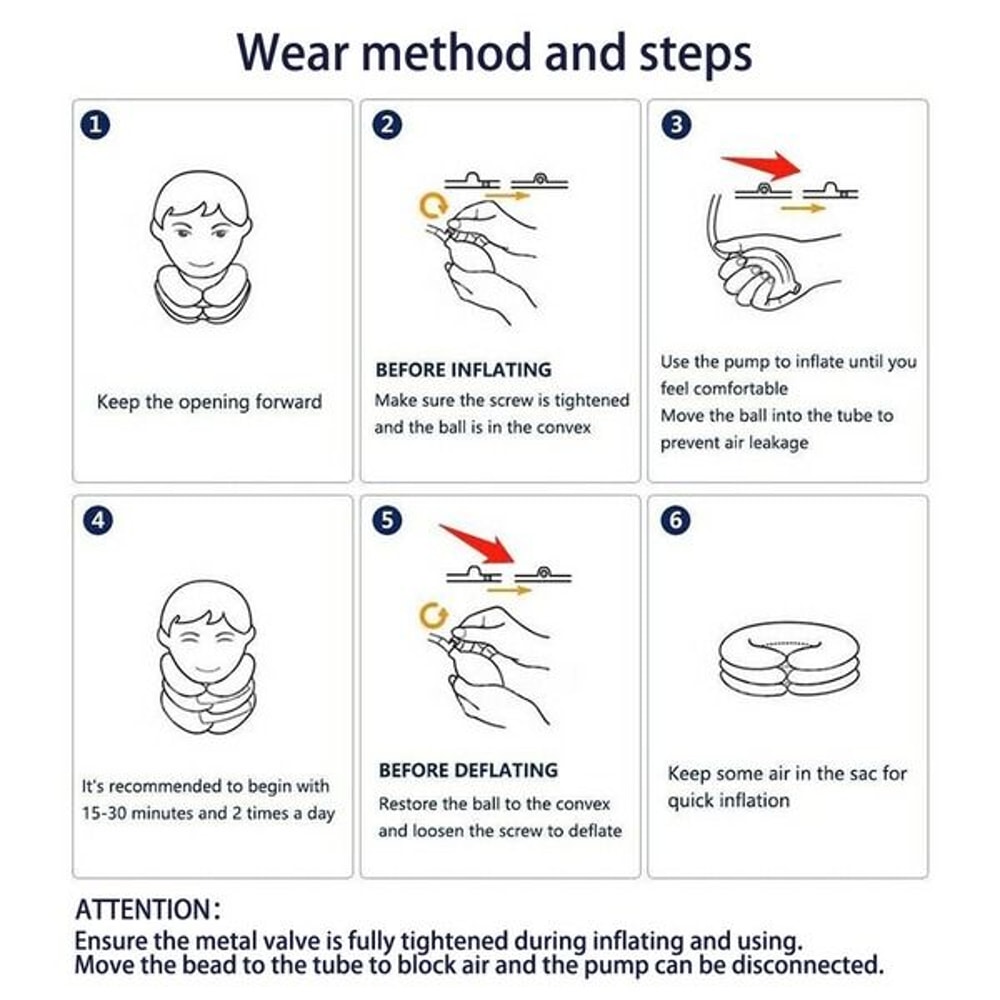 Wear method and steps

1

Keep the opening forward

2

BEFORE INFLATING

Make sure the screw is tightened and the ball is in the convex

3

Use the pump to inflate until you feel comfortable

Move the ball into the tube to prevent air leakage

4

It's recommended to begin with 15-30 minutes and 2 times a day

5

BEFORE DEFLATING

Restore the ball to the convex and loosen the screw to deflate

6

Keep some air in the sac for quick inflation

ATTENTION:

Ensure the metal valve is fully tightened during inflating and using.

Move the bead to the tube to block air and the pump can be disconnected.