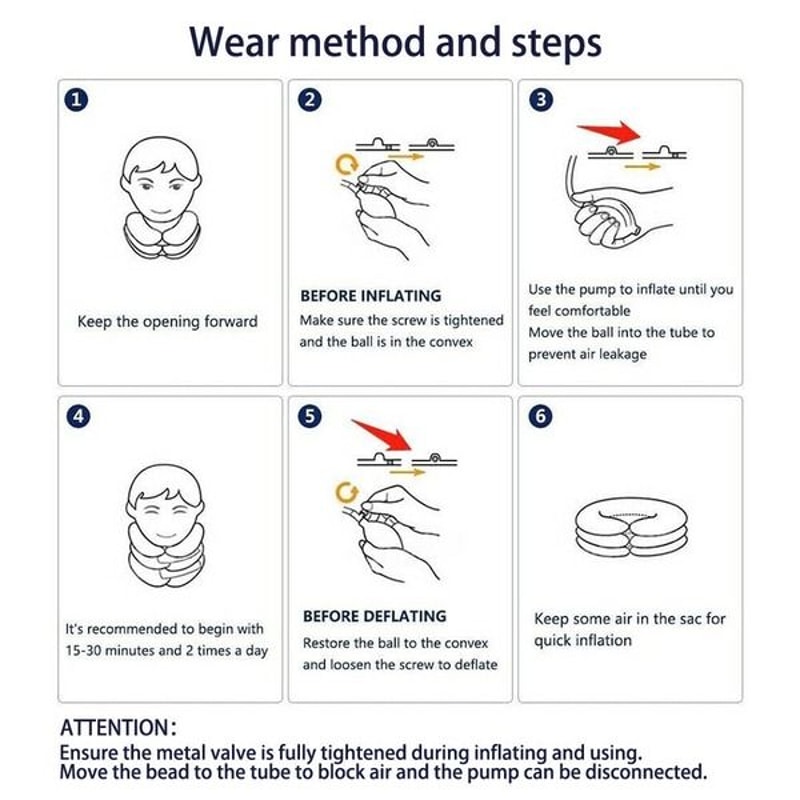 Wear method and steps

1

Keep the opening forward

2

BEFORE INFLATING

Make sure the screw is tightened and the ball is in the convex

3

Use the pump to inflate until you feel comfortable

Move the ball into the tube to prevent air leakage

4

It's recommended to begin with 15-30 minutes and 2 times a day

5

BEFORE DEFLATING

Restore the ball to the convex and loosen the screw to deflate

6

Keep some air in the sac for quick inflation

ATTENTION:

Ensure the metal valve is fully tightened during inflating and using.
Move the bead to the tube to block air and the pump can be disconnected.