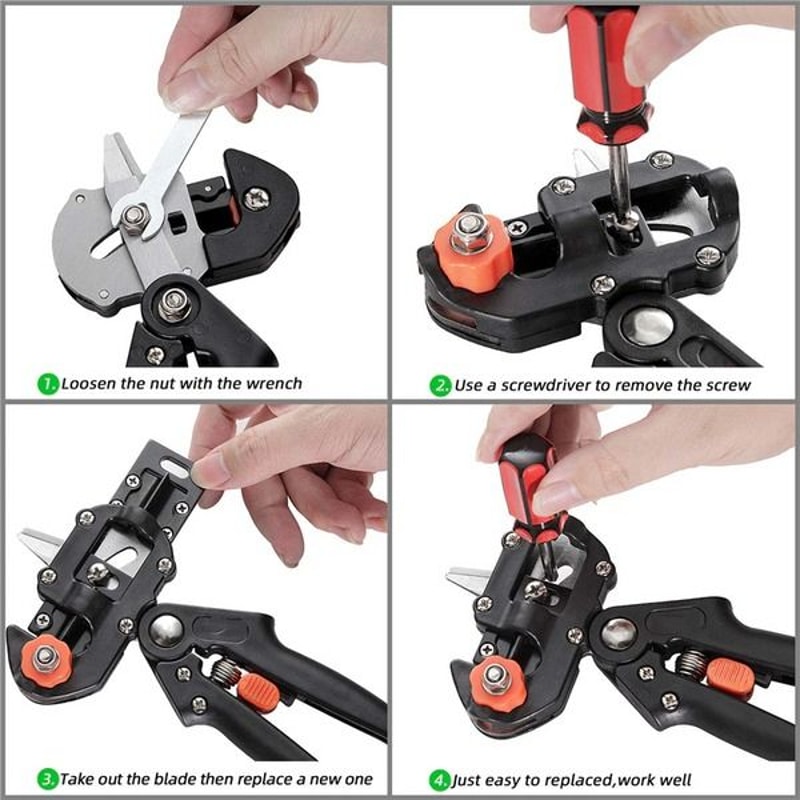 1. Loosen the nut with the wrench

2. Use a screwdriver to remove the screw

3. Take out the blade then replace a new one

4. Just easy to replaced,work well