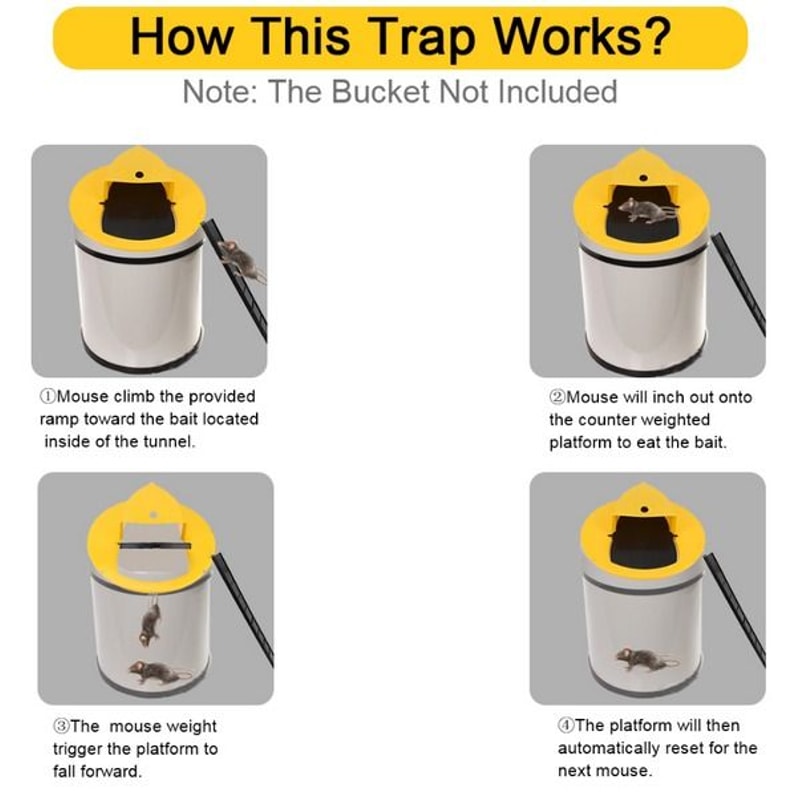 How This Trap Works?

Note: The Bucket Not Included

①Mouse climb the provided ramp toward the bait located inside of the tunnel.

②Mouse will inch out onto the counter weighted platform to eat the bait.

③The mouse weight trigger the platform to fall forward.

④The platform will then automatically reset for the next mouse.