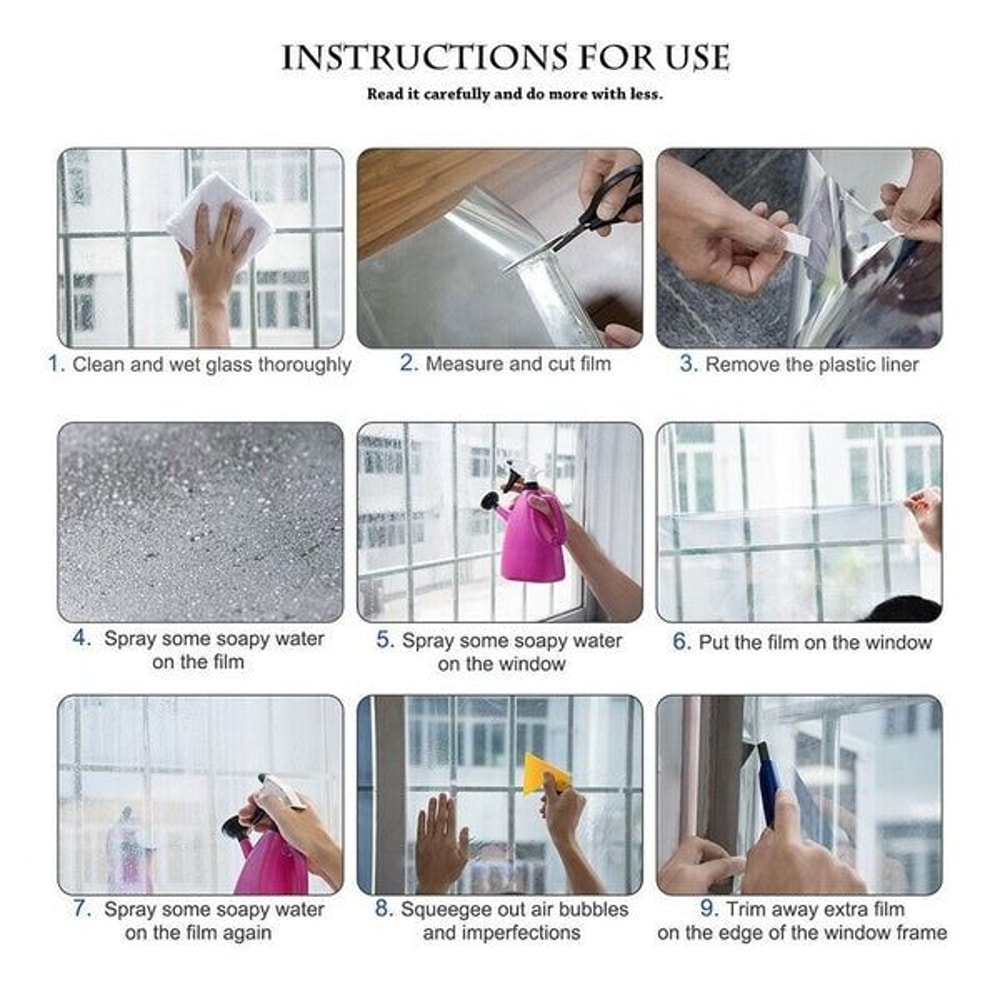 INSTRUCTIONS FOR USE

Read it carefully and do more with less.

1. Clean and wet glass thoroughly

2. Measure and cut film

3. Remove the plastic liner

4. Spray some soapy water on the film

5. Spray some soapy water on the window

6. Put the film on the window

7. Spray some soapy water on the film again

8. Squeegee out air bubbles and imperfections

9. Trim away extra film on the edge of the window frame