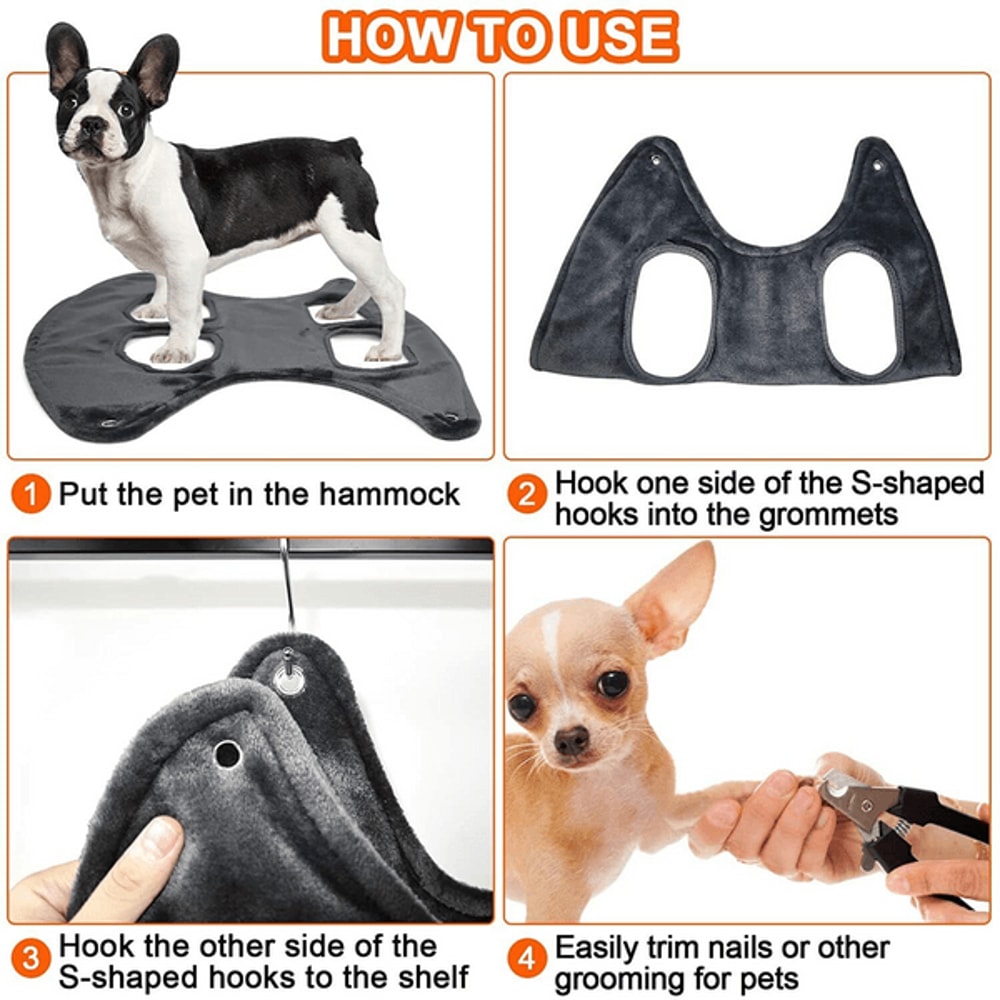 HOW TO USE

1 Put the pet in the hammock

2 Hook one side of the S-shaped hooks into the grommets

3 Hook the other side of the S-shaped hooks to the shelf

4 Easily trim nails or other grooming for pets