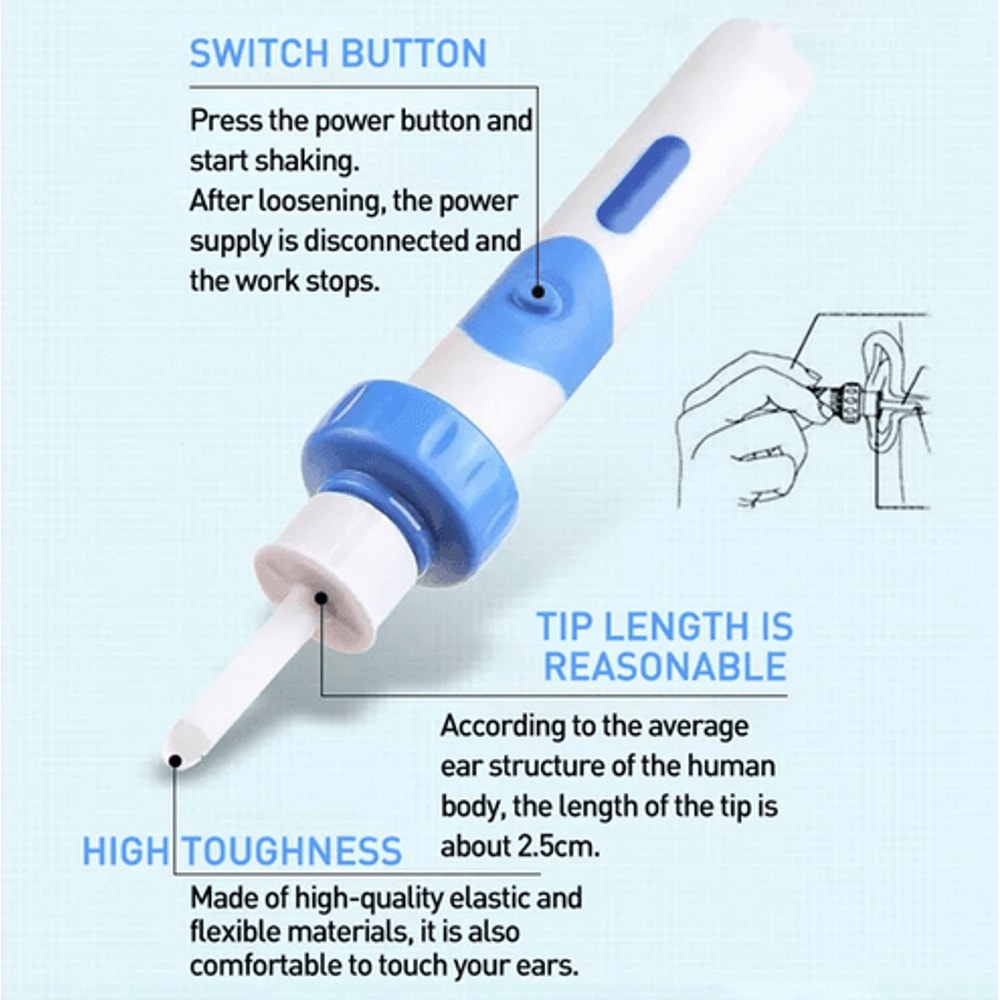 SWITCH BUTTON

Press the power button and start shaking.
After loosening, the power supply is disconnected and the work stops.

TIP LENGTH IS REASONABLE

According to the average ear structure of the human body, the length of the tip is about 2.5cm.

HIGH TOUGHNESS

Made of high-quality elastic and flexible materials, it is also comfortable to touch your ears.