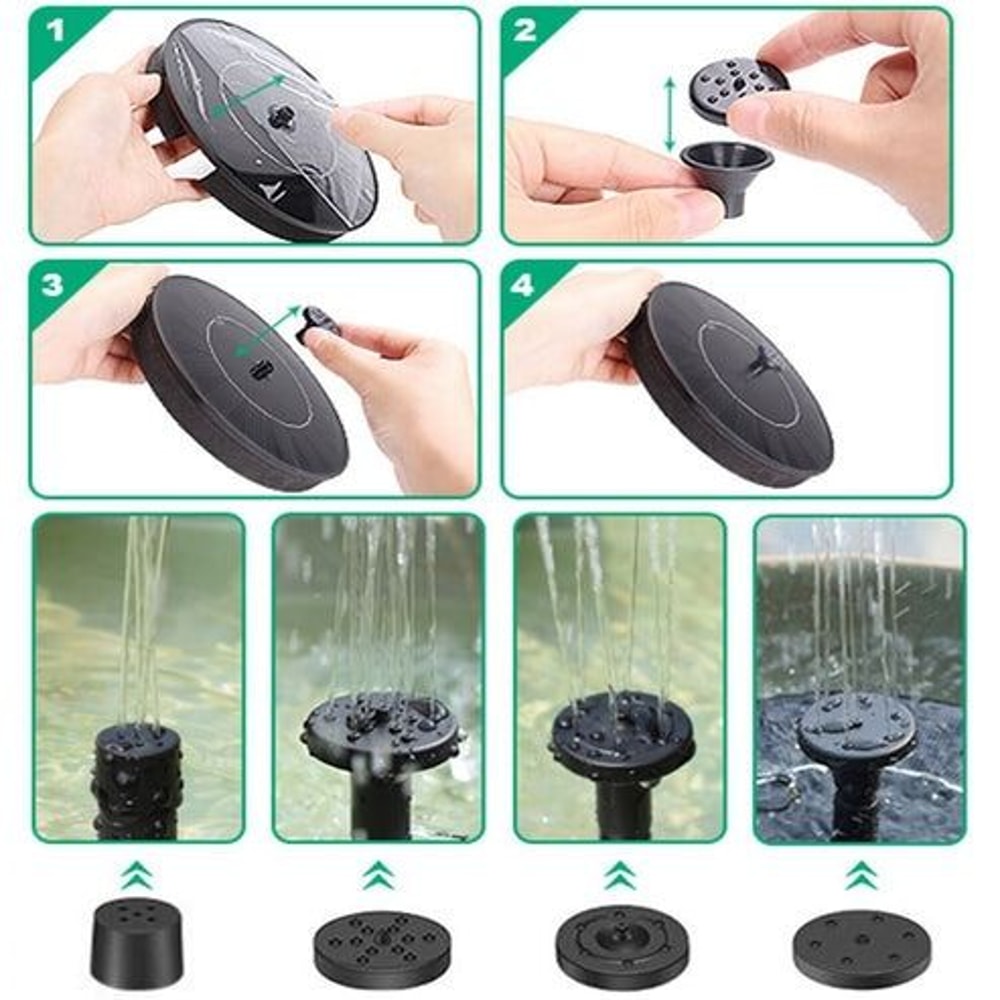 1

2

3

4