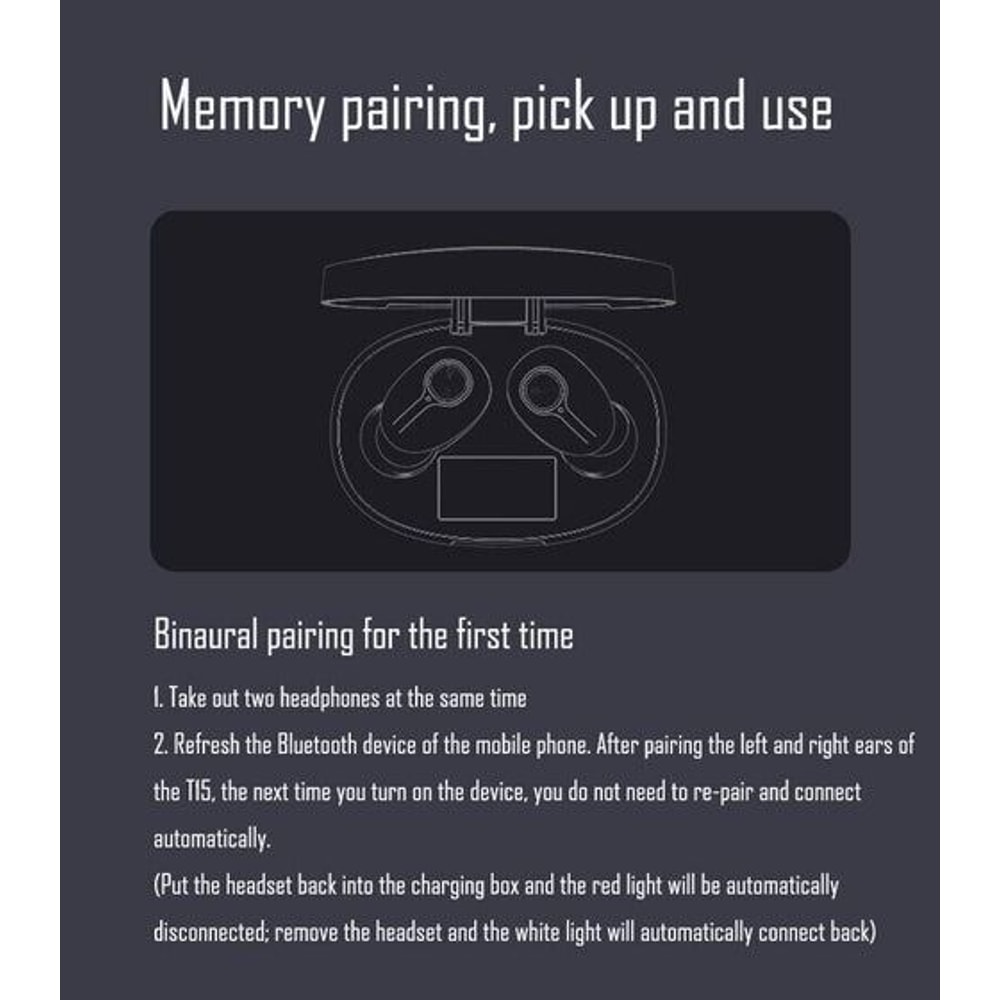 Memory pairing, pick up and use

Binaural pairing for the first time

1. Take out two headphones at the same time
2. Refresh the Bluetooth device of the mobile phone. After pairing the left and right ears of the T15, the next time you turn on the device, you do not need to re-pair and connect automatically.
(Put the headset back into the charging box and the red light will be automatically disconnected; remove the headset and the white light will automatically connect back)