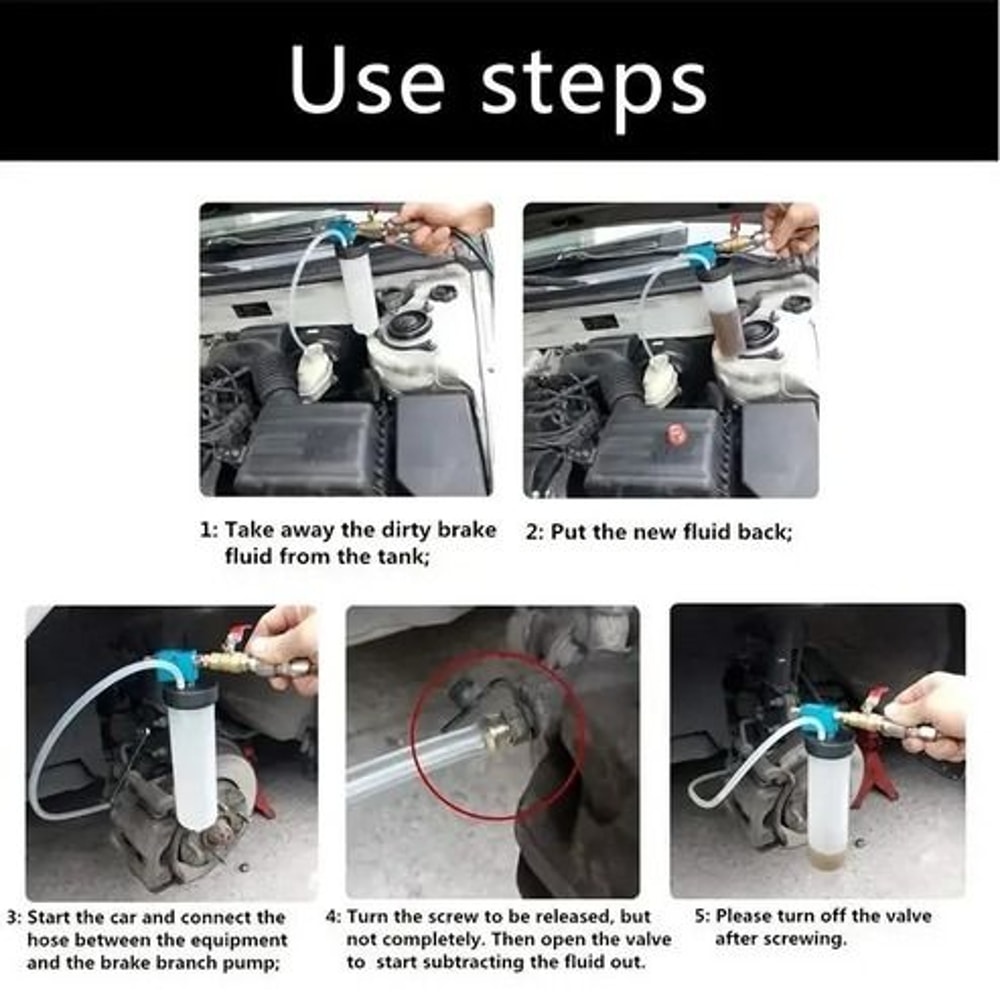 Use steps

1: Take away the dirty brake fluid from the tank;

2: Put the new fluid back;

3: Start the car and connect the hose between the equipment and the brake branch pump;

4: Turn the screw to be released, but not completely. Then open the valve to start subtracting the fluid out.

5: Please turn off the valve after screwing.