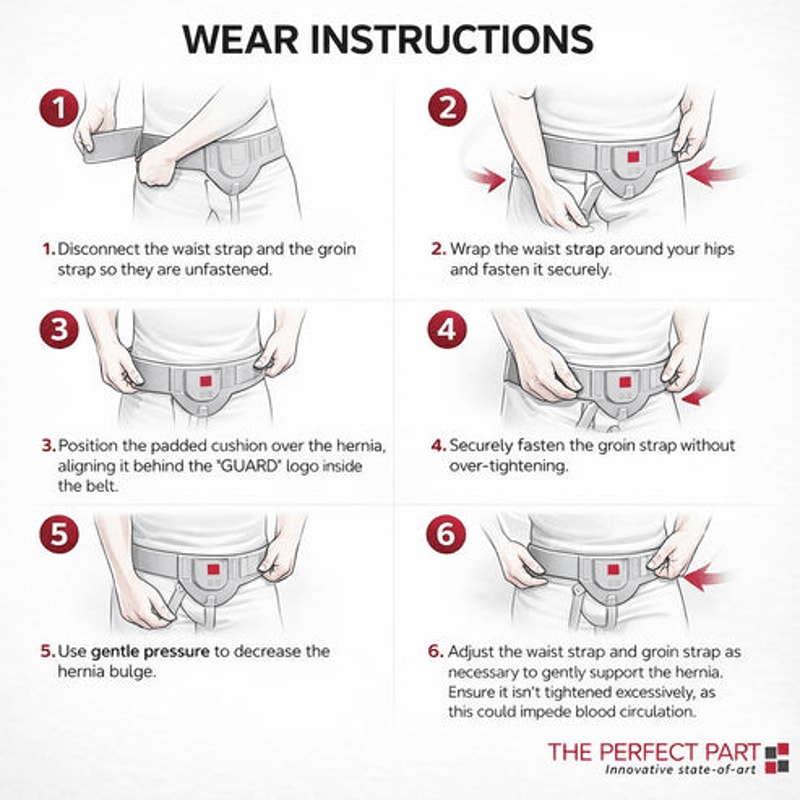 WEAR INSTRUCTIONS

1

1. Disconnect the waist strap and the groin strap so they are unfastened.

2

2. Wrap the waist strap around your hips and fasten it securely.

3

3. Position the padded cushion over the hernia, aligning it behind the "GUARD" logo inside the belt.

4

4. Securely fasten the groin strap without over-tightening.

5

5. Use gentle pressure to decrease the hernia bulge.

6

6. Adjust the waist strap and groin strap as necessary to gently support the hernia. Ensure it isn't tightened excessively, as this could impede blood circulation.

THE PERFECT PART
Innovative state-of-art