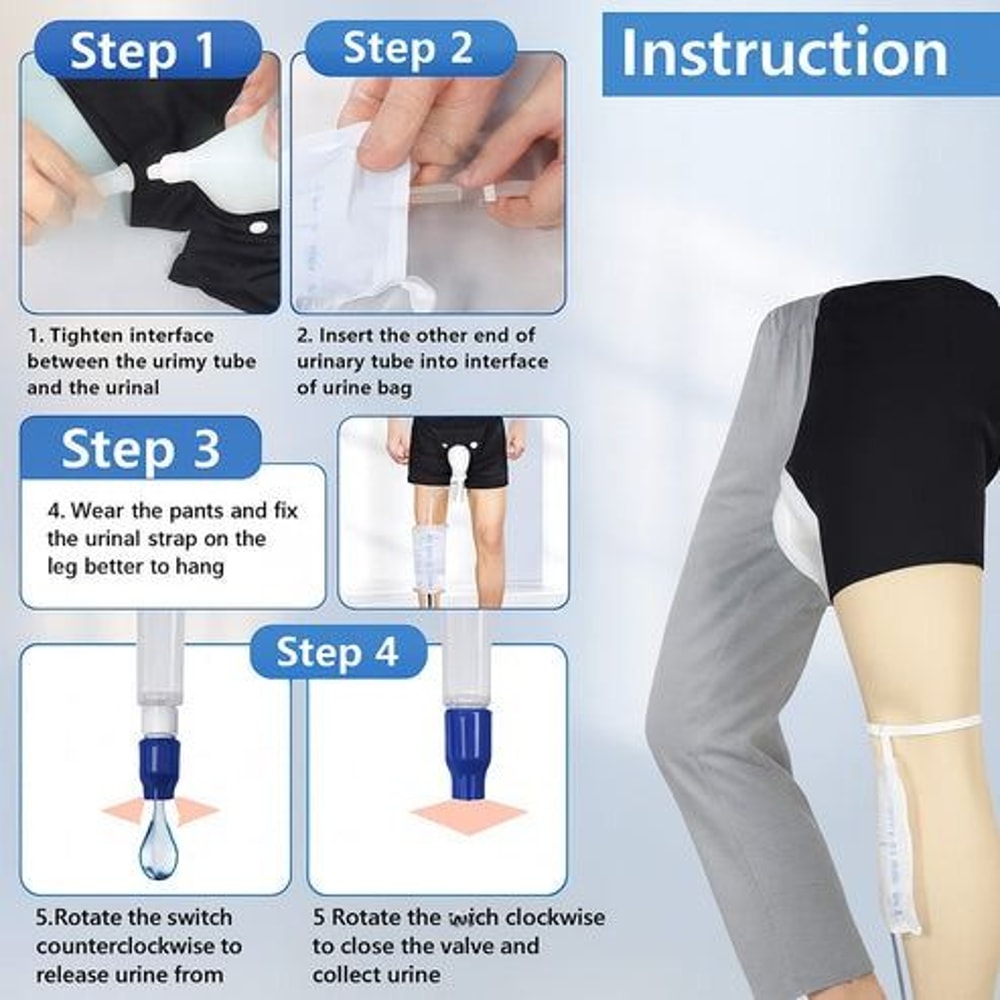 Step 1

Step 2

Instruction

1. Tighten interface between the urimy tube and the urinal

2. Insert the other end of urinary tube into interface of urine bag

Step 3

4. Wear the pants and fix the urinal strap on the leg better to hang

Step 4

5.Rotate the switch counterclockwise to release urine from

5 Rotate the wich clockwise to close the valve and collect urine