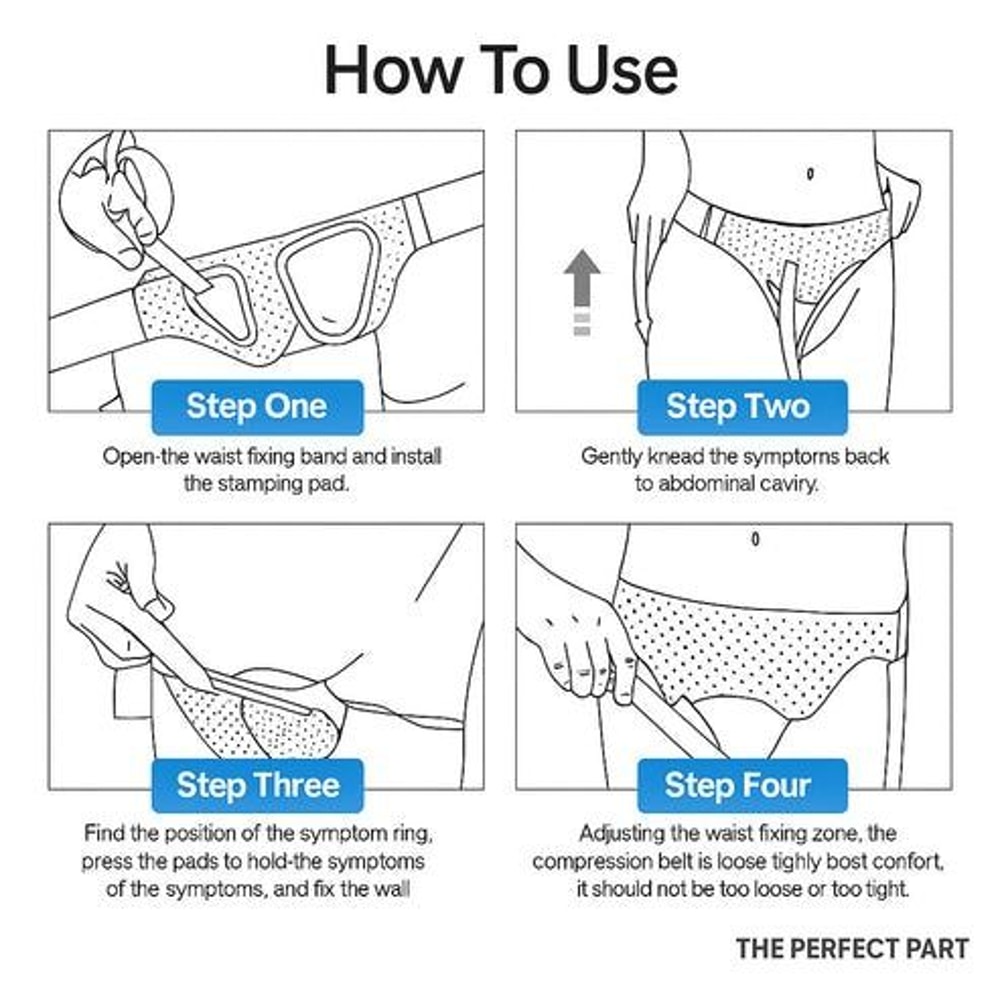 How To Use

Step One

Open-the waist fixing band and install the stamping pad.

Step Two

Gently knead the symptorns back to abdominal caviry.

Step Three

Find the position of the symptom ring, press the pads to hold-the symptoms of the symptoms, and fix the wall

Step Four

Adjusting the waist fixing zone, the compression belt is loose tighly bost confort, it should not be too loose or too tight.

THE PERFECT PART