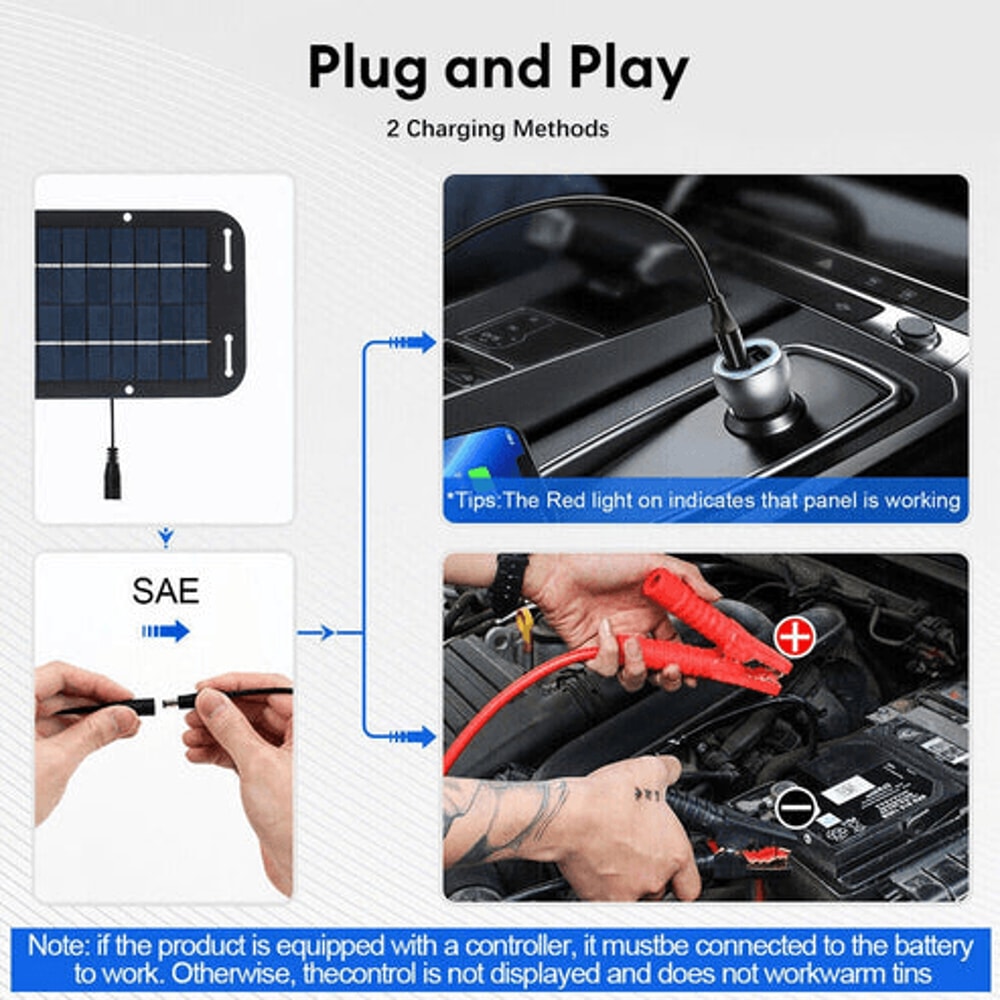 Plug and Play

2 Charging Methods

*Tips:The Red light on indicates that panel is working

SAE

Note: if the product is equipped with a controller, it mustbe connected to the battery to work. Otherwise, thecontrol is not displayed and does not workwarm tins