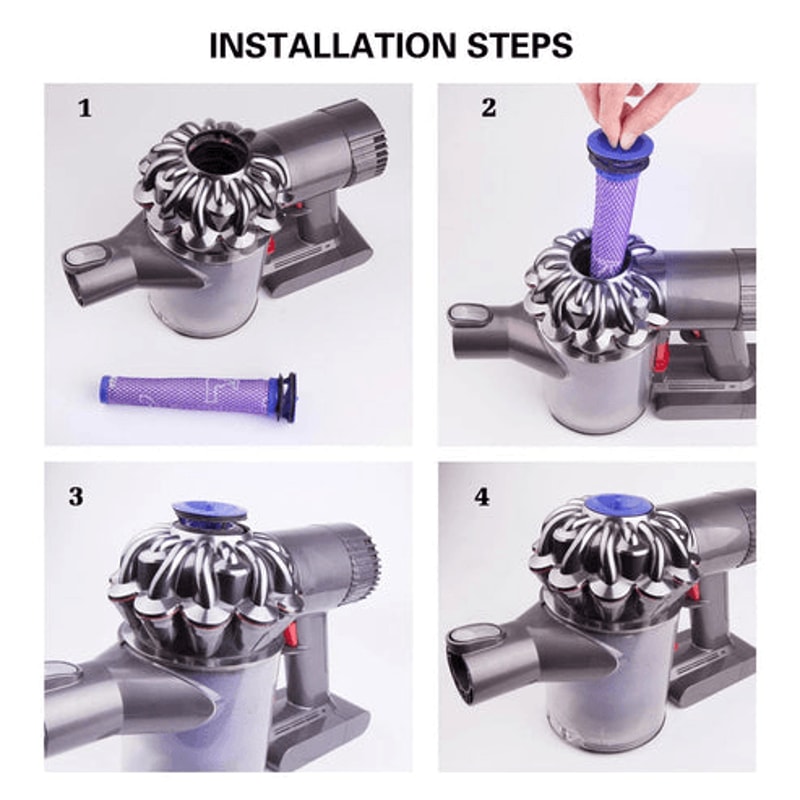 INSTALLATION STEPS

1

2

3

4