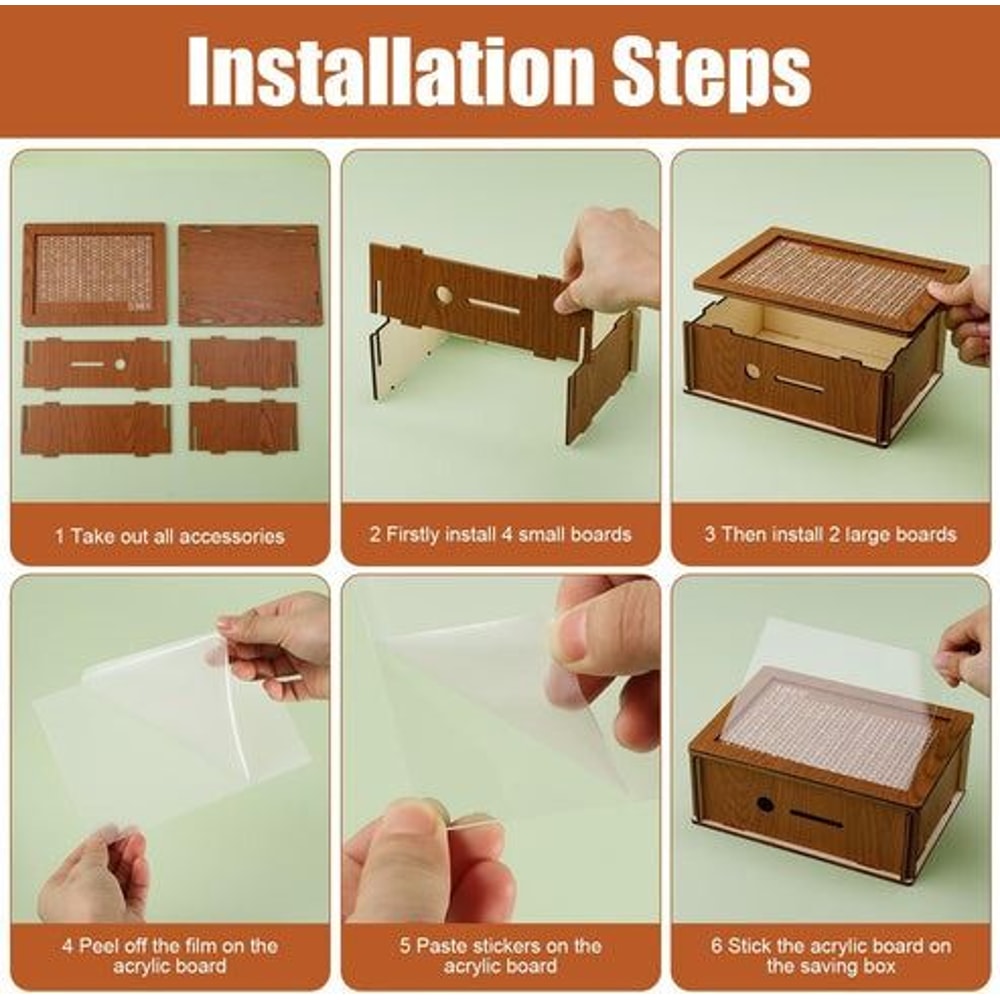 Installation Steps

1 Take out all accessories

2 Firstly install 4 small boards

3 Then install 2 large boards

4 Peel off the film on the acrylic board

5 Paste stickers on the acrylic board

6 Stick the acrylic board on the saving box