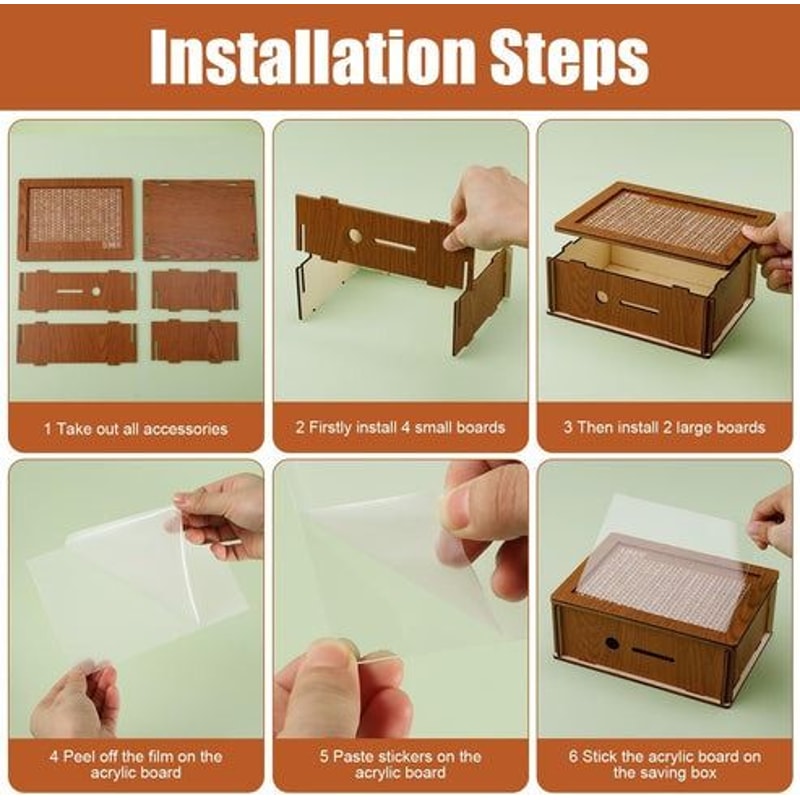 Installation Steps

1 Take out all accessories

2 Firstly install 4 small boards

3 Then install 2 large boards

4 Peel off the film on the acrylic board

5 Paste stickers on the acrylic board

6 Stick the acrylic board on the saving box