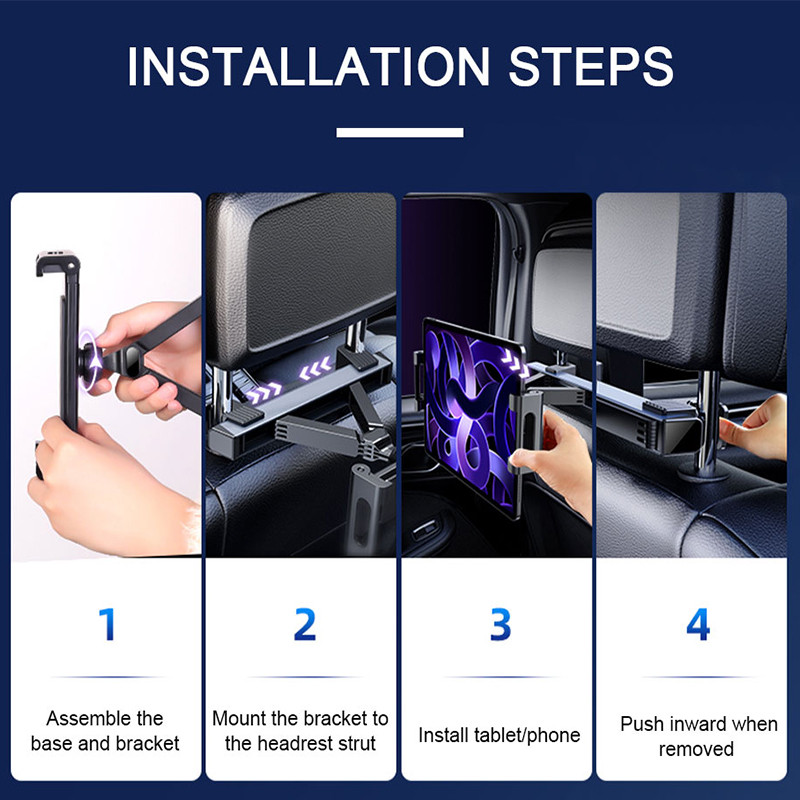 INSTALLATION STEPS

1

Assemble the base and bracket

2

Mount the bracket to the headrest strut

3

Install tablet/phone

4

Push inward when removed