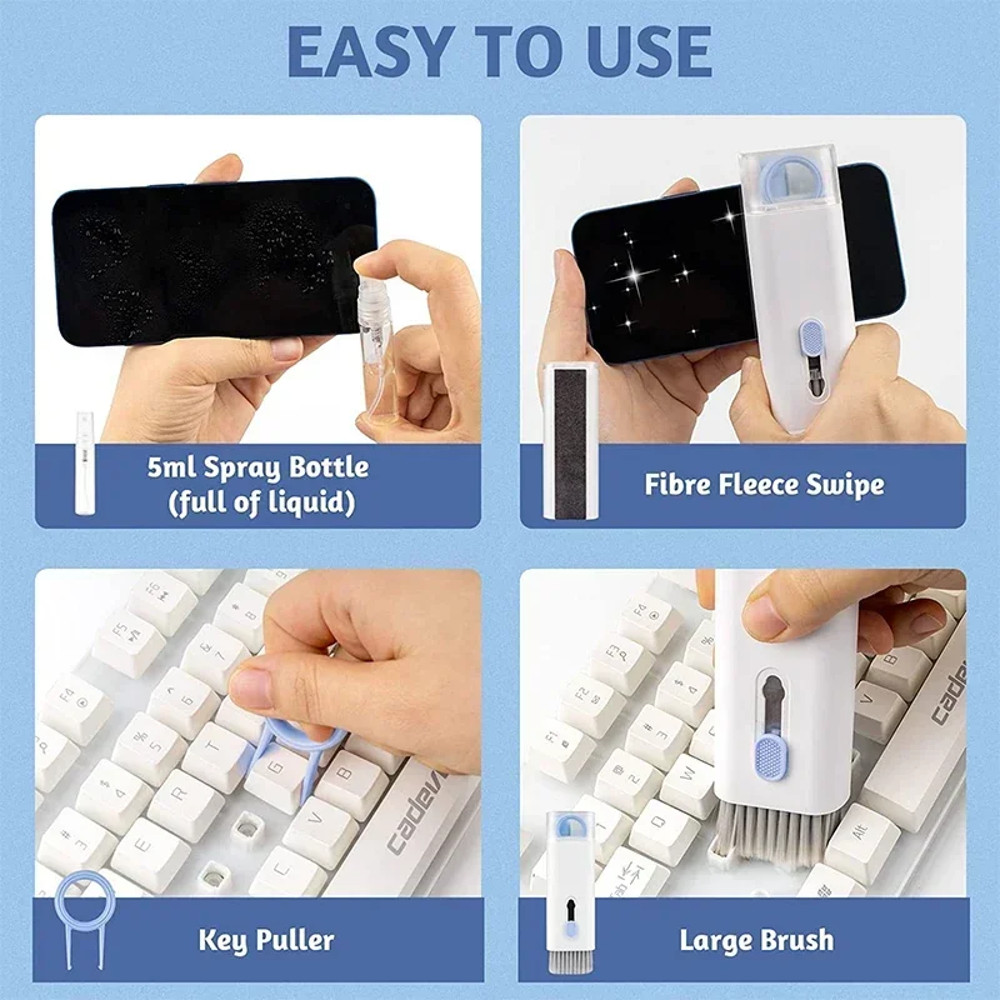 EASY TO USE

5ml Spray Bottle (full of liquid)

Fibre Fleece Swipe

Key Puller

Large Brush