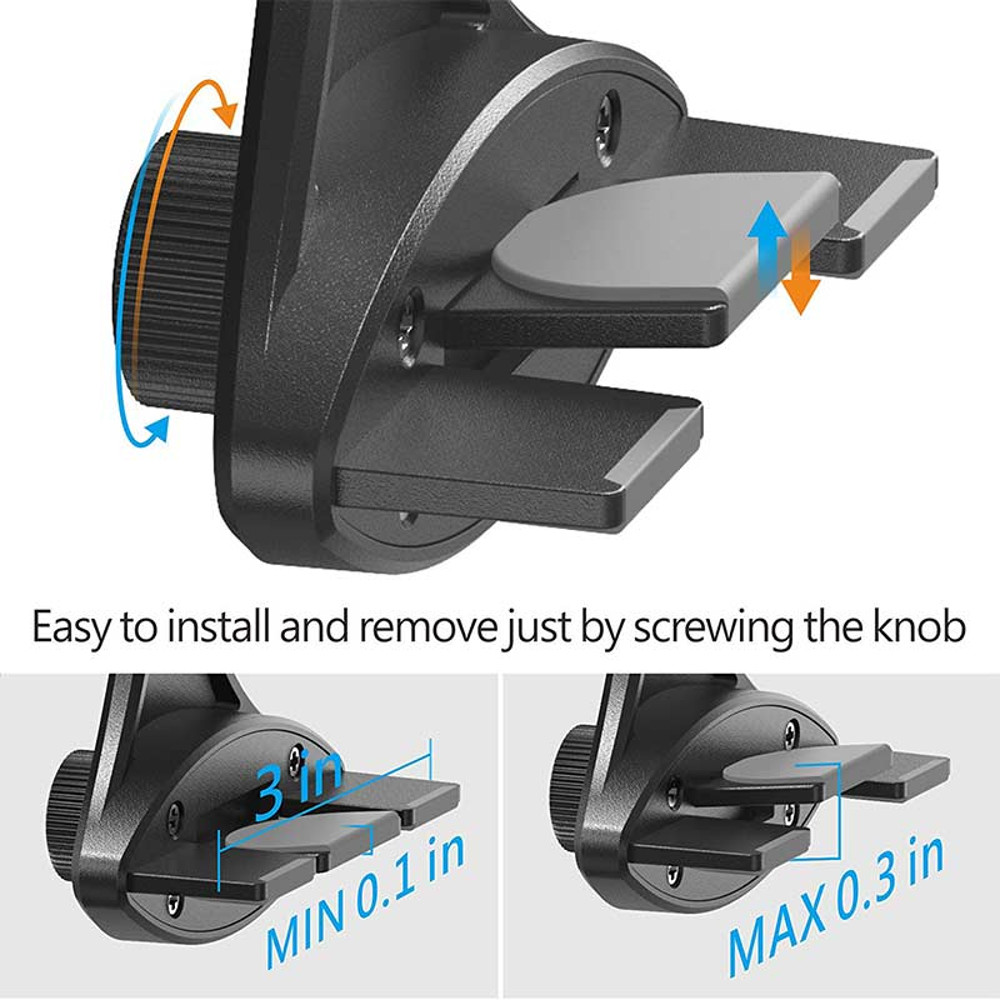 Easy to install and remove just by screwing the knob

3 in

MIN 0.1 in

MAX 0.3 in