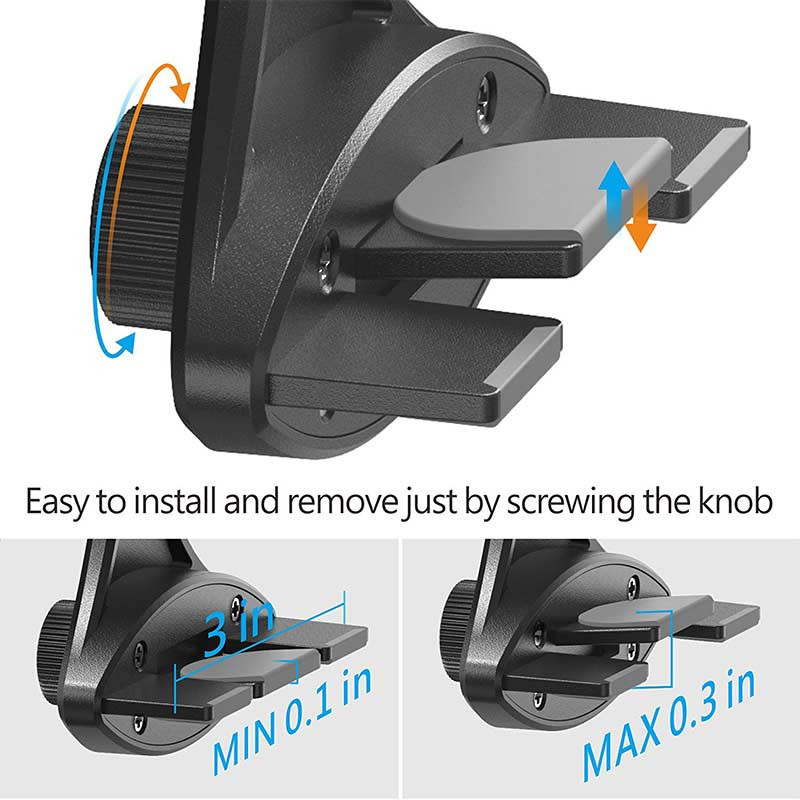 Easy to install and remove just by screwing the knob

3 in

MIN 0.1 in

MAX 0.3 in