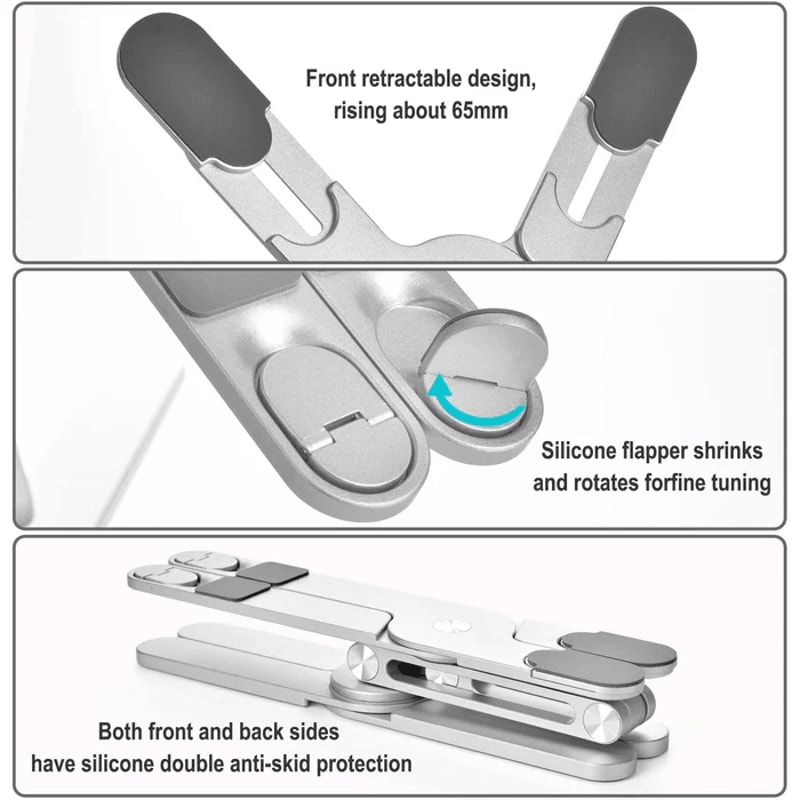 Front retractable design, rising about 65mm

Silicone flapper shrinks and rotates forfine tuning

Both front and back sides have silicone double anti-skid protection