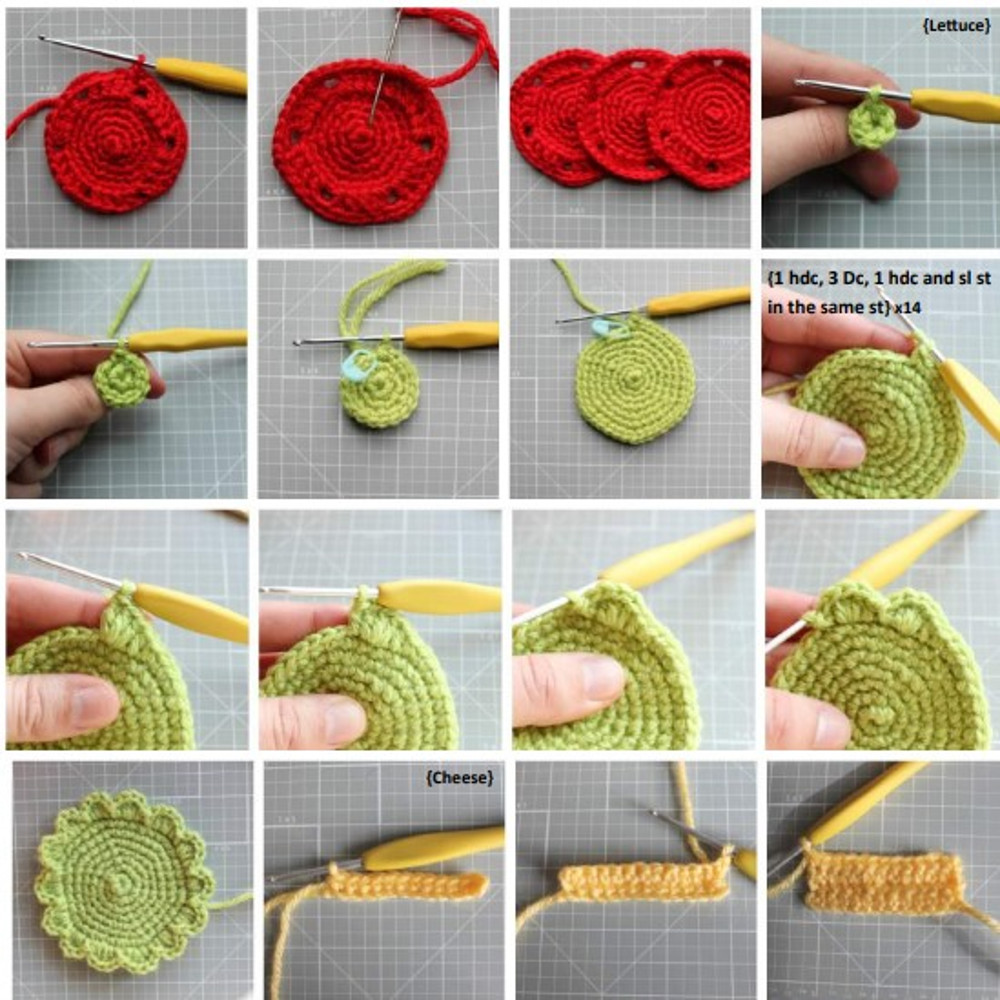 {Lettuce}

{1 hdc, 3 Dc, 1 hdc and sl st in the same st} x14

{Cheese}