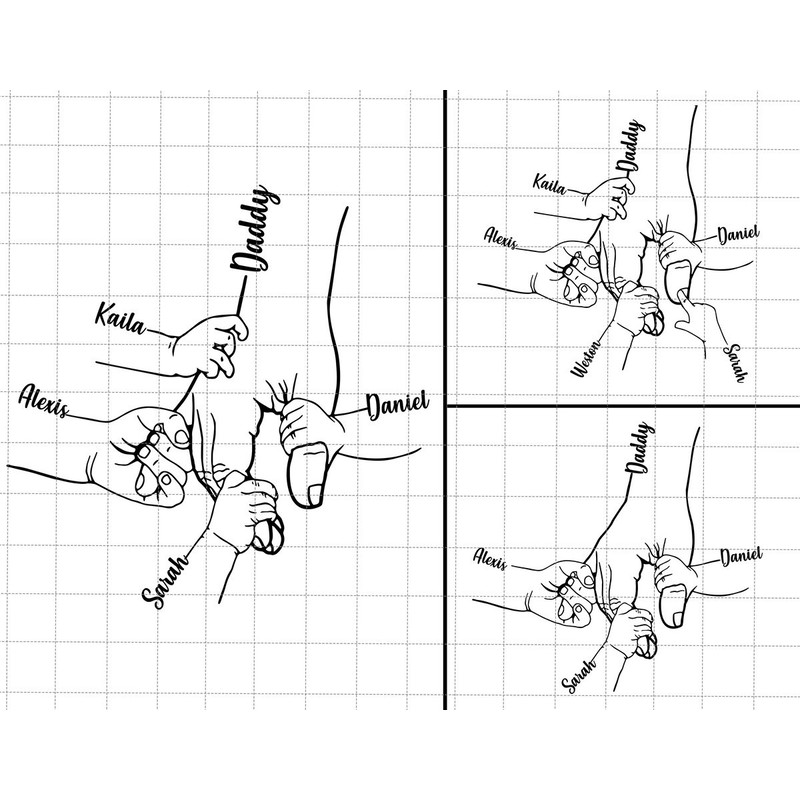 Daddy
Kaila
Alexis
Daniel
Sarah

Daddy
Kaila
Alexis
Daniel
Weston
Sarah

Daddy
Alexis
Daniel
Sarah