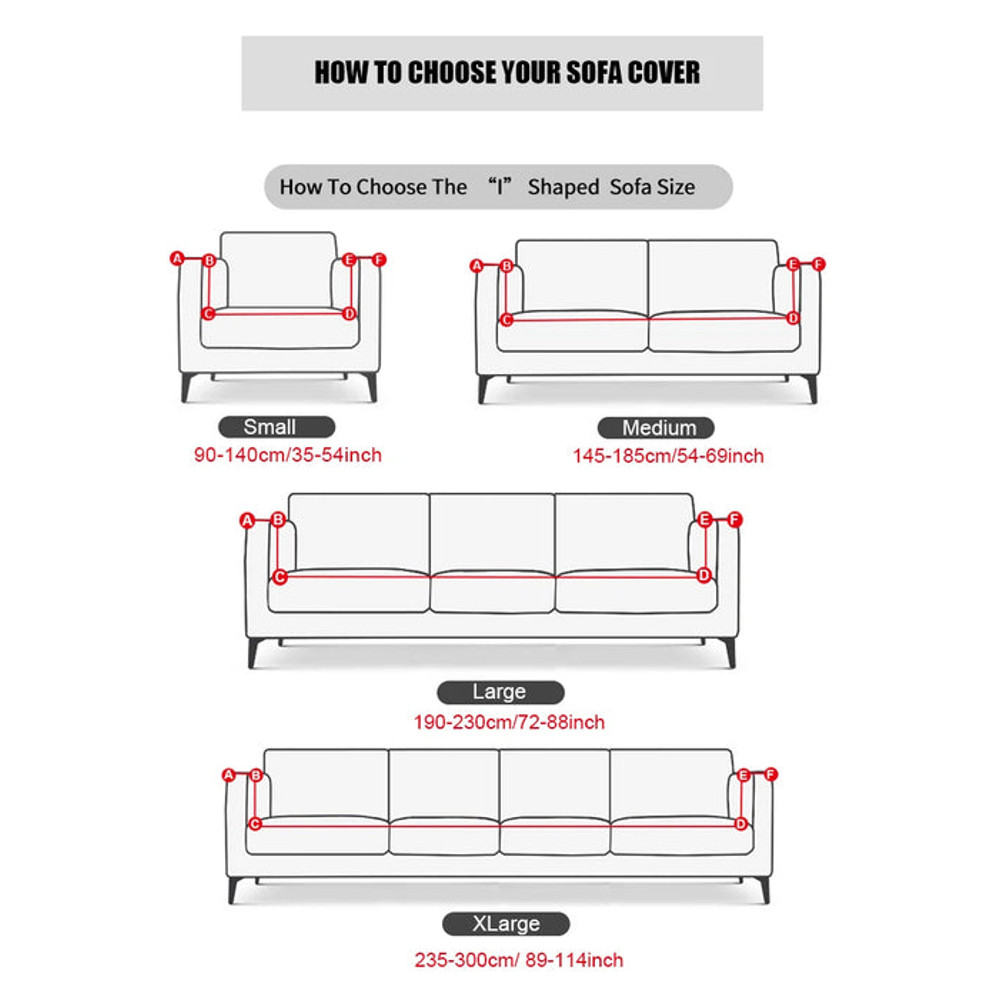 HOW TO CHOOSE YOUR SOFA COVER

How To Choose The "I" Shaped Sofa Size

A B E F C D

Small
90-140cm/35-54inch

A B E F C D

Medium
145-185cm/54-69inch

A B E F C D

Large
190-230cm/72-88inch

A B E F C D

XLarge
235-300cm/ 89-114inch