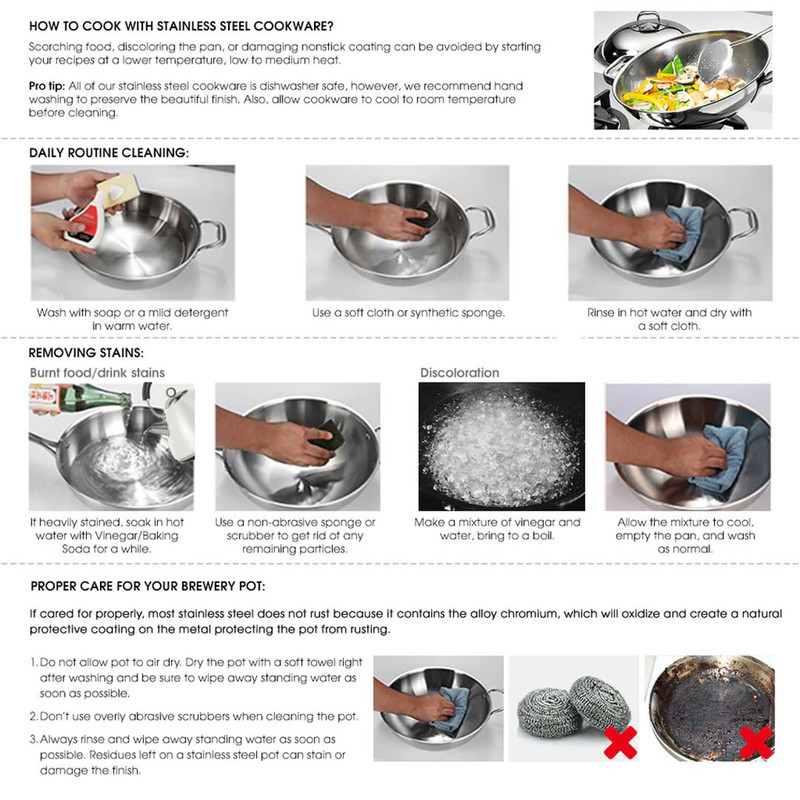 HOW TO COOK WITH STAINLESS STEEL COOKWARE?

Scorching food, discoloring the pan, or damaging nonstick coating can be avoided by starting your recipes at a lower temperature, low to medium heat.

Pro tip: All of our stainless steel cookware is dishwasher safe, however, we recommend hand washing to preserve the beautiful finish. Also, allow cookware to cool to room temperature before cleaning.

DAILY ROUTINE CLEANING:

Wash with soap or a mild detergent in warm water.

Use a soft cloth or synthetic sponge.

Rinse in hot water and dry with a soft cloth.

REMOVING STAINS:

Burnt food/drink stains

If heavily stained, soak in hot water with Vinegar/Baking Soda for a while.

Use a non-abrasive sponge or scrubber to get rid of any remaining particles.

Discoloration

Make a mixture of vinegar and water, bring to a boil.

Allow the mixture to cool, empty the pan, and wash as normal.

PROPER CARE FOR YOUR BREWERY POT:

If cared for properly, most stainless steel does not rust because it contains the alloy chromium, which will oxidize and create a natural protective coating on the metal protecting the pot from rusting.

1. Do not allow pot to air dry. Dry the pot with a soft towel right after washing and be sure to wipe away standing water as soon as possible.

2. Don't use overly abrasive scrubbers when cleaning the pot.

3. Always rinse and wipe away standing water as soon as possible. Residues left on a stainless steel pot can stain or damage the finish.