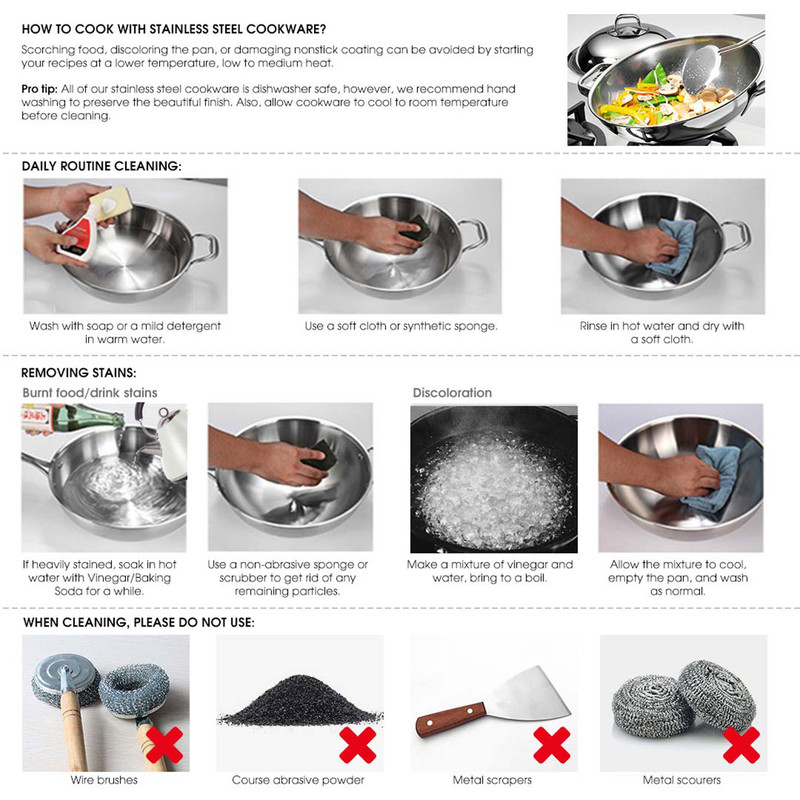 HOW TO COOK WITH STAINLESS STEEL COOKWARE?

Scorching food, discoloring the pan, or damaging nonstick coating can be avoided by starting your recipes at a lower temperature, low to medium heat.

Pro tip: All of our stainless steel cookware is dishwasher safe, however, we recommend hand washing to preserve the beautiful finish. Also, allow cookware to cool to room temperature before cleaning.

DAILY ROUTINE CLEANING:

Wash with soap or a mild detergent in warm water.

Use a soft cloth or synthetic sponge.

Rinse in hot water and dry with a soft cloth.

REMOVING STAINS:

Burnt food/drink stains

If heavily stained, soak in hot water with Vinegar/Baking Soda for a while.

Use a non-abrasive sponge or scrubber to get rid of any remaining particles.

Discoloration

Make a mixture of vinegar and water, bring to a boil.

Allow the mixture to cool, empty the pan, and wash as normal.

WHEN CLEANING, PLEASE DO NOT USE:

Wire brushes

Course abrasive powder

Metal scrapers

Metal scourers