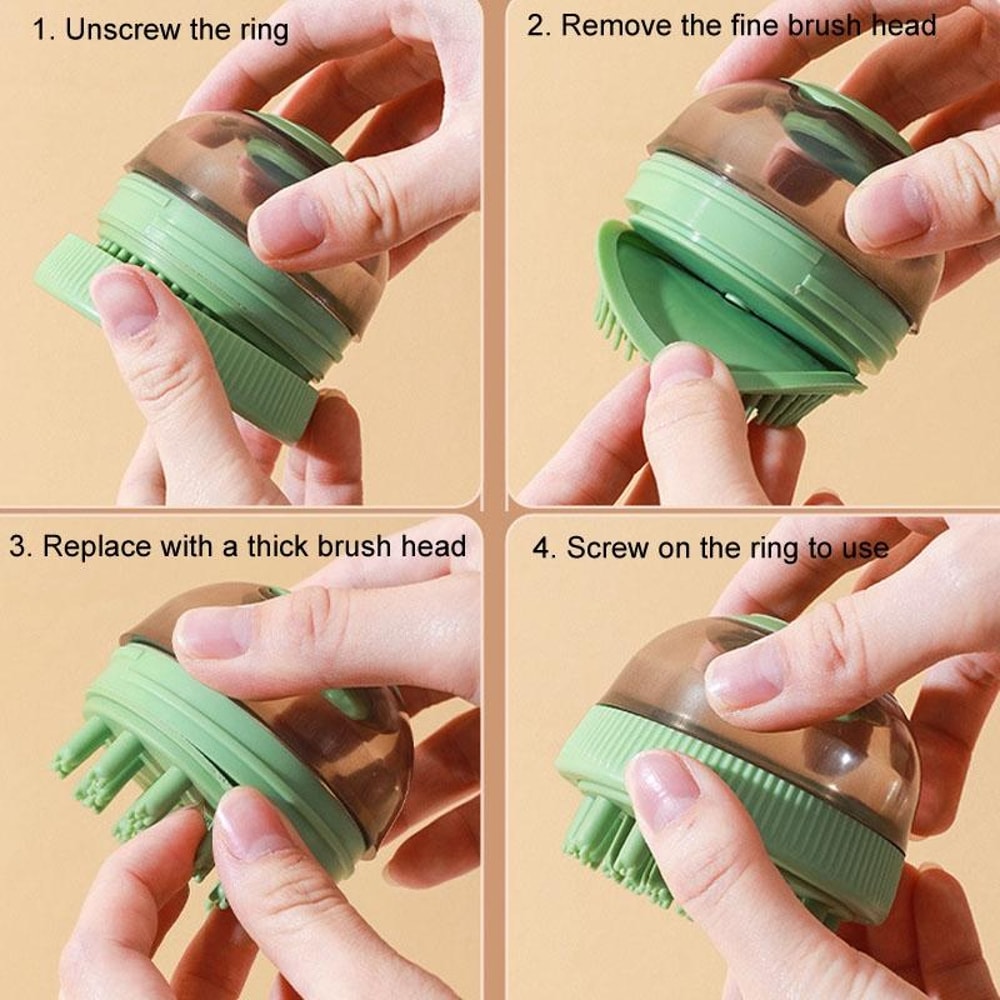 1. Unscrew the ring

2. Remove the fine brush head

3. Replace with a thick brush head

4. Screw on the ring to use