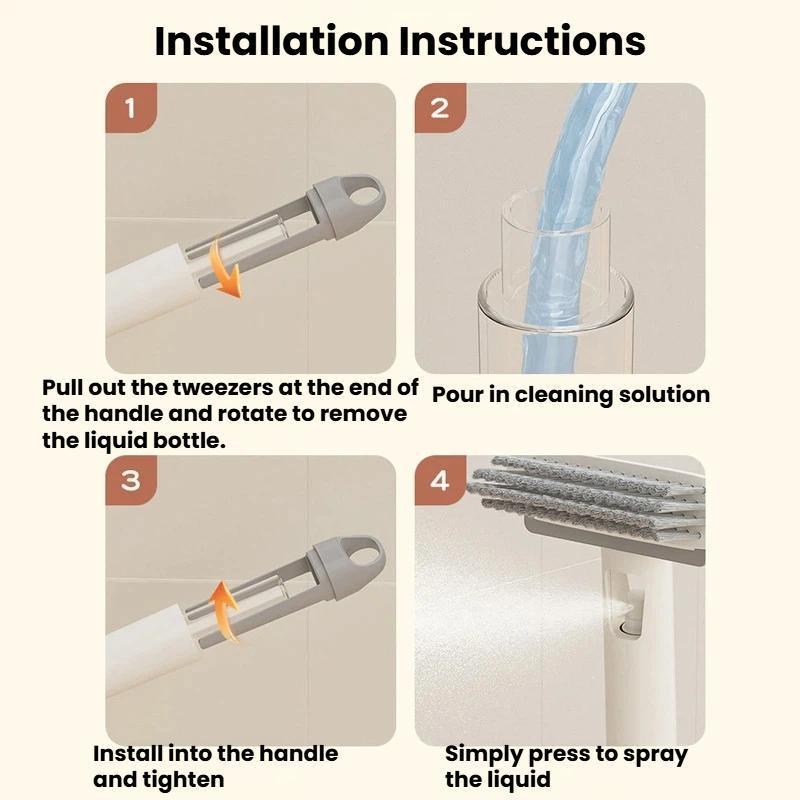 Installation Instructions

1

Pull out the tweezers at the end of the handle and rotate to remove the liquid bottle.

2

Pour in cleaning solution

3

Install into the handle and tighten

4

Simply press to spray the liquid