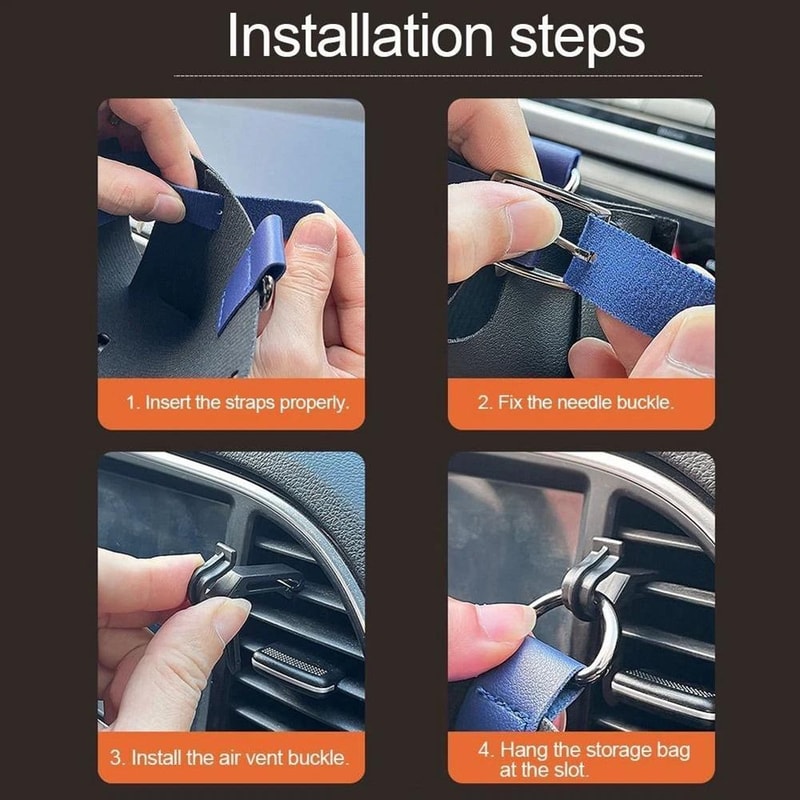 Installation steps

1. Insert the straps properly.

2. Fix the needle buckle.

3. Install the air vent buckle.

4. Hang the storage bag at the slot.