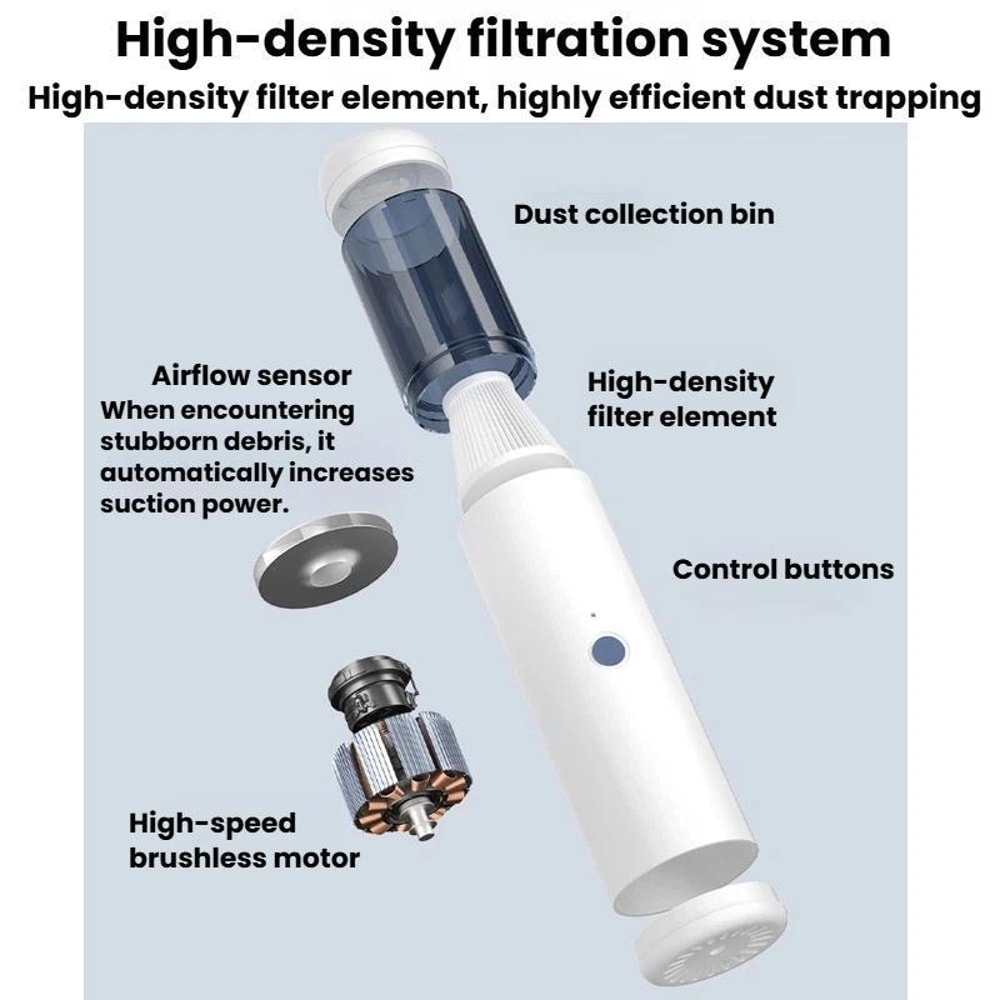 High-density filtration system
High-density filter element, highly efficient dust trapping

Dust collection bin

Airflow sensor
When encountering stubborn debris, it automatically increases suction power.

High-density filter element

Control buttons

High-speed brushless motor