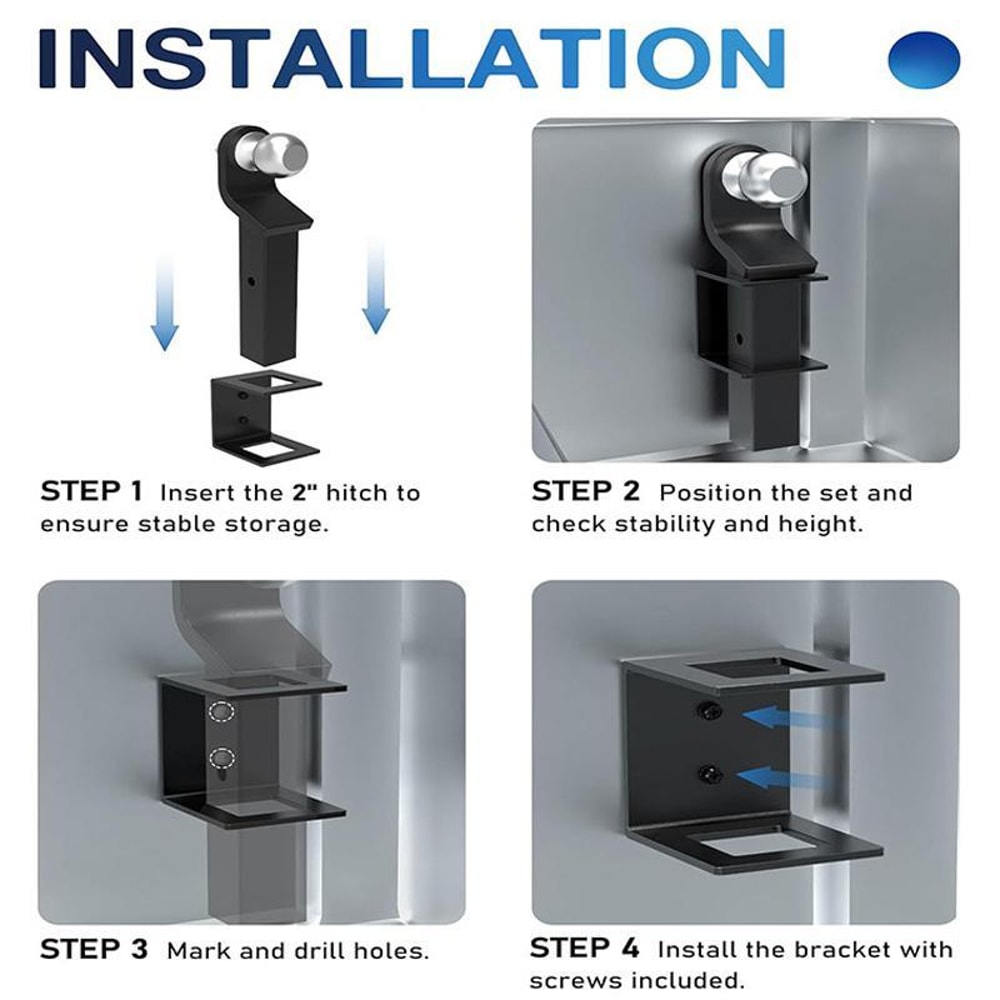 INSTALLATION

STEP 1 Insert the 2" hitch to ensure stable storage.

STEP 2 Position the set and check stability and height.

STEP 3 Mark and drill holes.

STEP 4 Install the bracket with screws included.