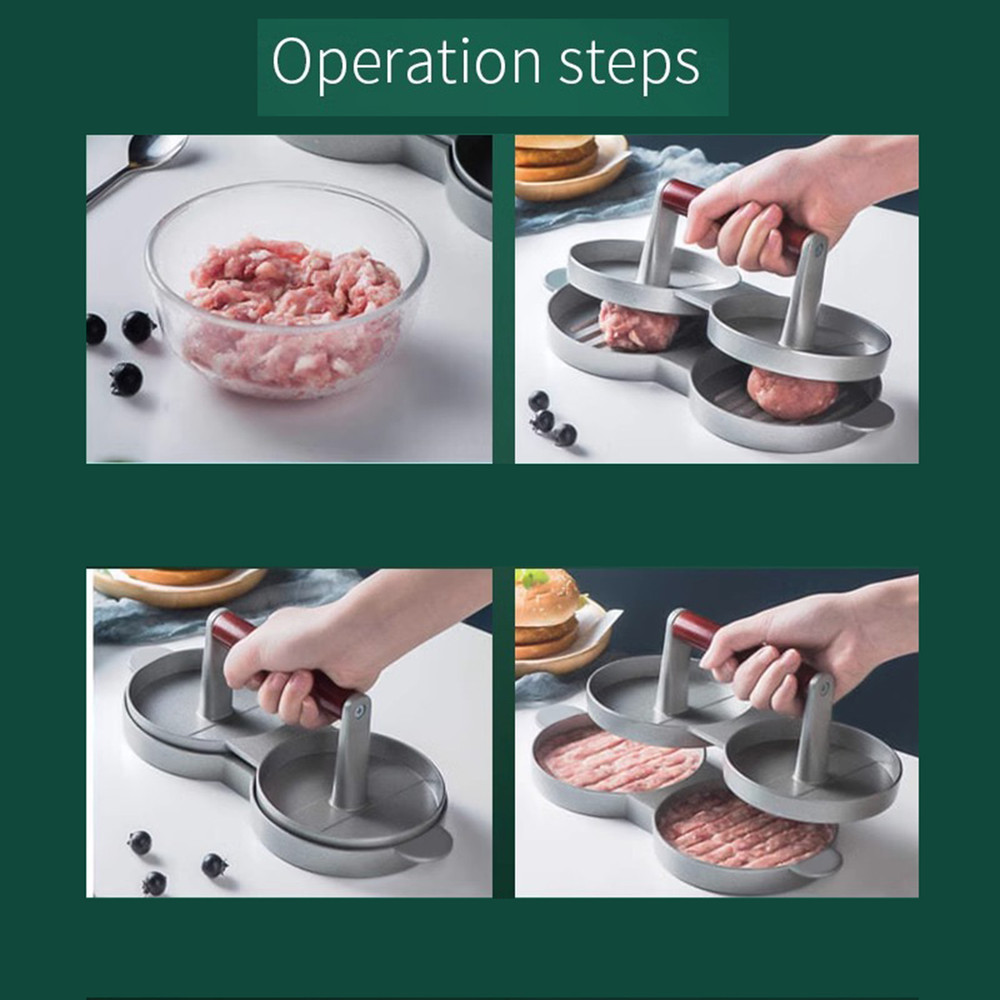 Operation steps