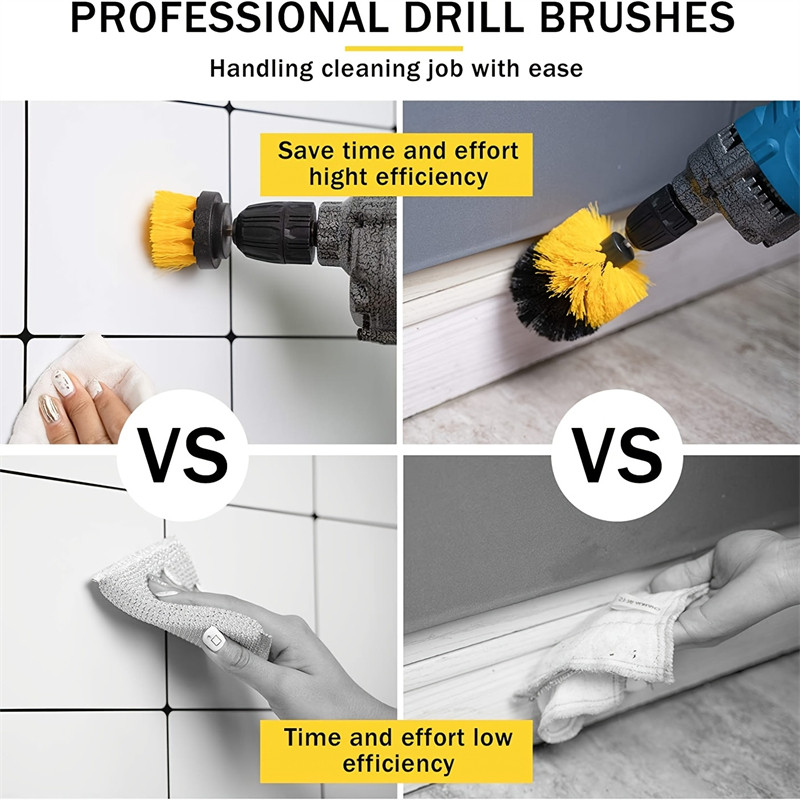 PROFESSIONAL DRILL BRUSHES

Handling cleaning job with ease

Save time and effort hight efficiency

VS

VS

Time and effort low efficiency