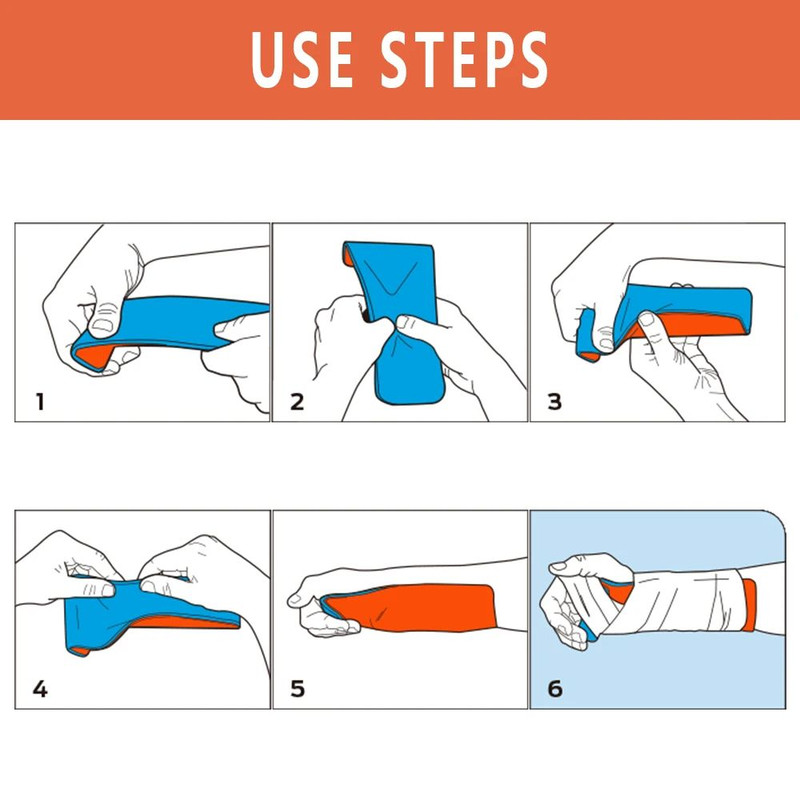 USE STEPS

1

2

3

4

5

6