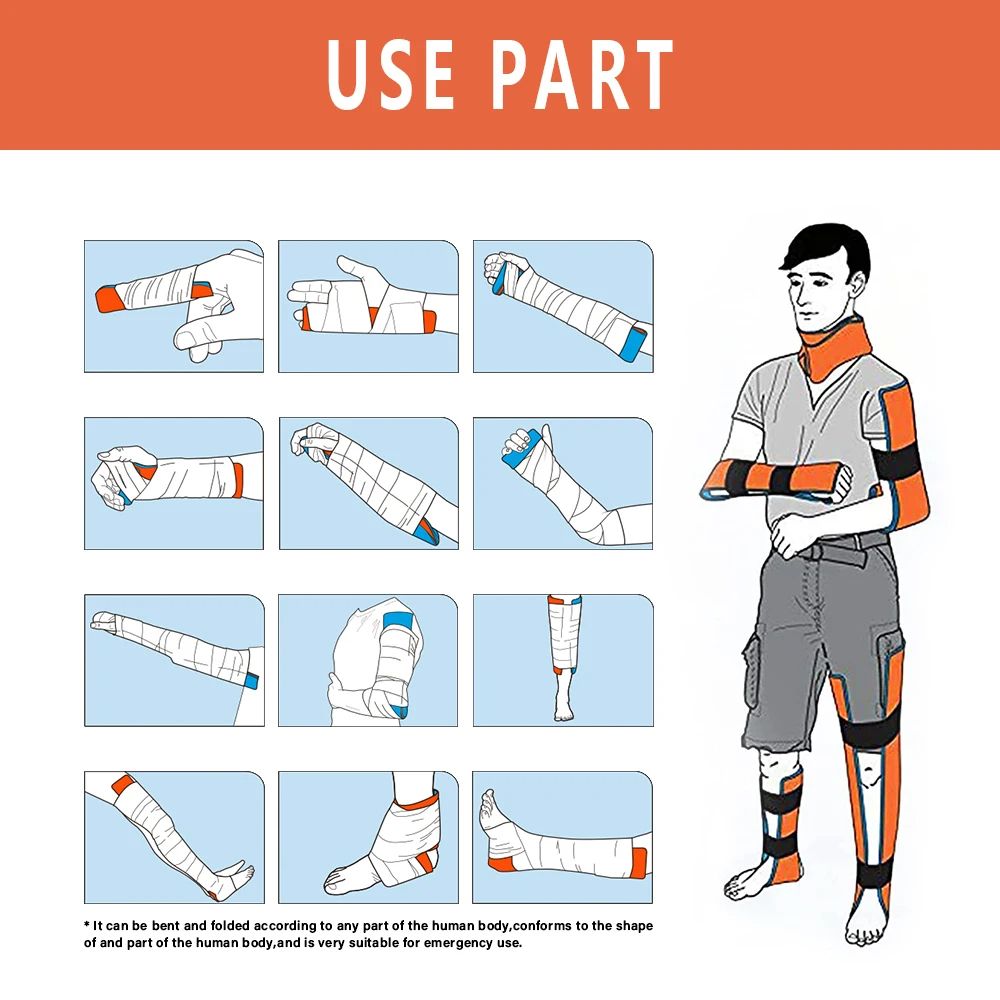 USE PART

* It can be bent and folded according to any part of the human body,conforms to the shape of and part of the human body,and is very suitable for emergency use.