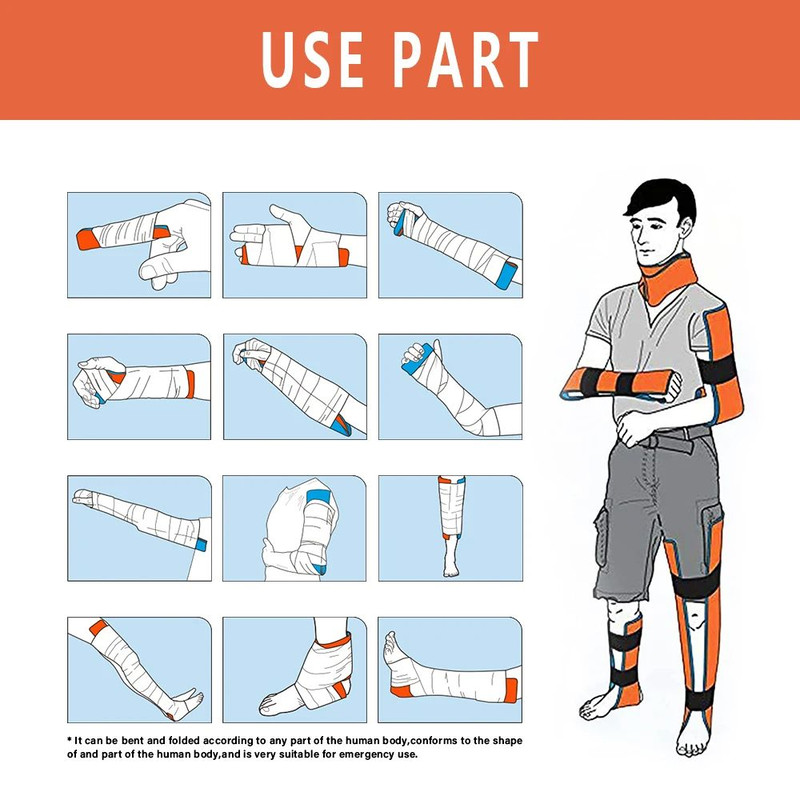 USE PART

* It can be bent and folded according to any part of the human body,conforms to the shape of and part of the human body,and is very suitable for emergency use.