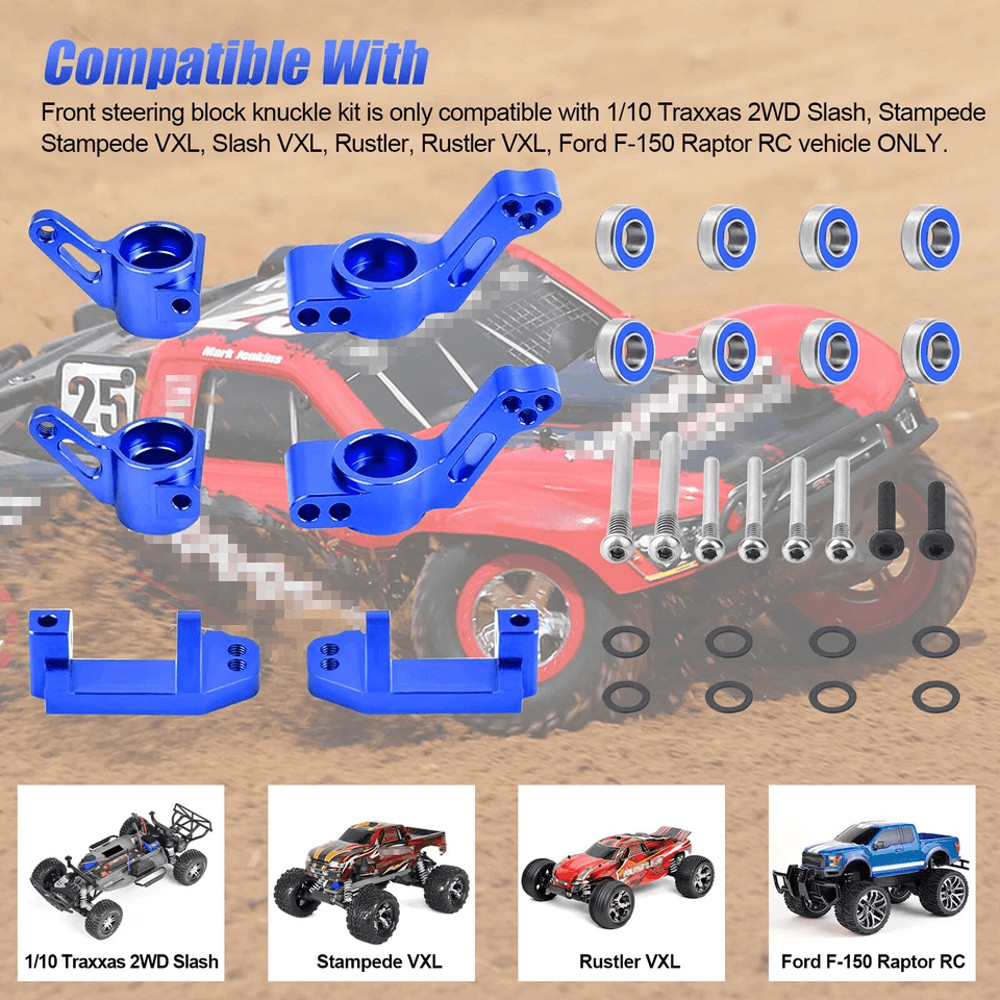 Compatible With

Front steering block knuckle kit is only compatible with 1/10 Traxxas 2WD Slash, Stampede Stampede VXL, Slash VXL, Rustler, Rustler VXL, Ford F-150 Raptor RC vehicle ONLY.

Mark Jenkins

25

1/10 Traxxas 2WD Slash

Stampede VXL

Rustler VXL

Ford F-150 Raptor RC