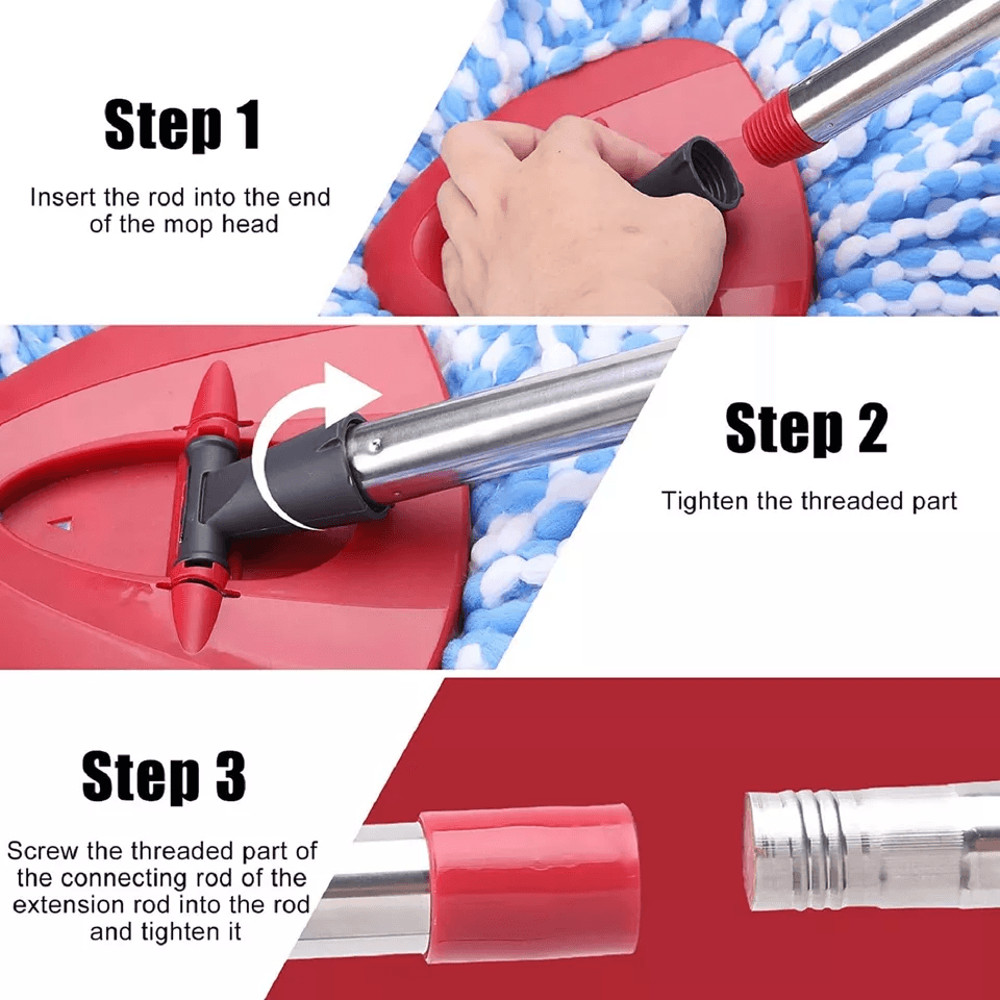 Step 1

Insert the rod into the end of the mop head

Step 2

Tighten the threaded part

Step 3

Screw the threaded part of the connecting rod of the extension rod into the rod and tighten it