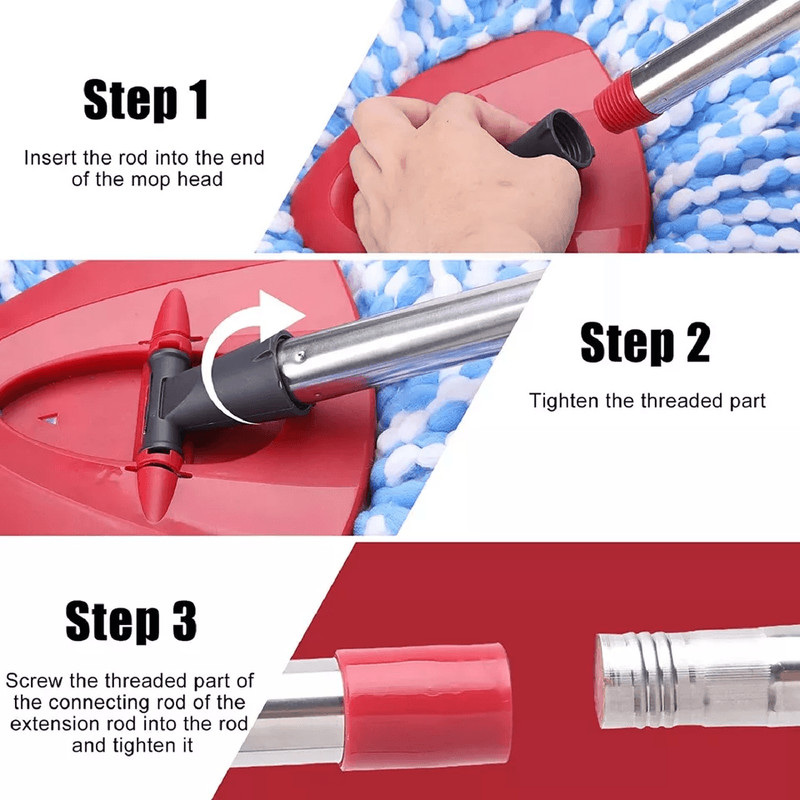 Step 1

Insert the rod into the end of the mop head

Step 2

Tighten the threaded part

Step 3

Screw the threaded part of the connecting rod of the extension rod into the rod and tighten it