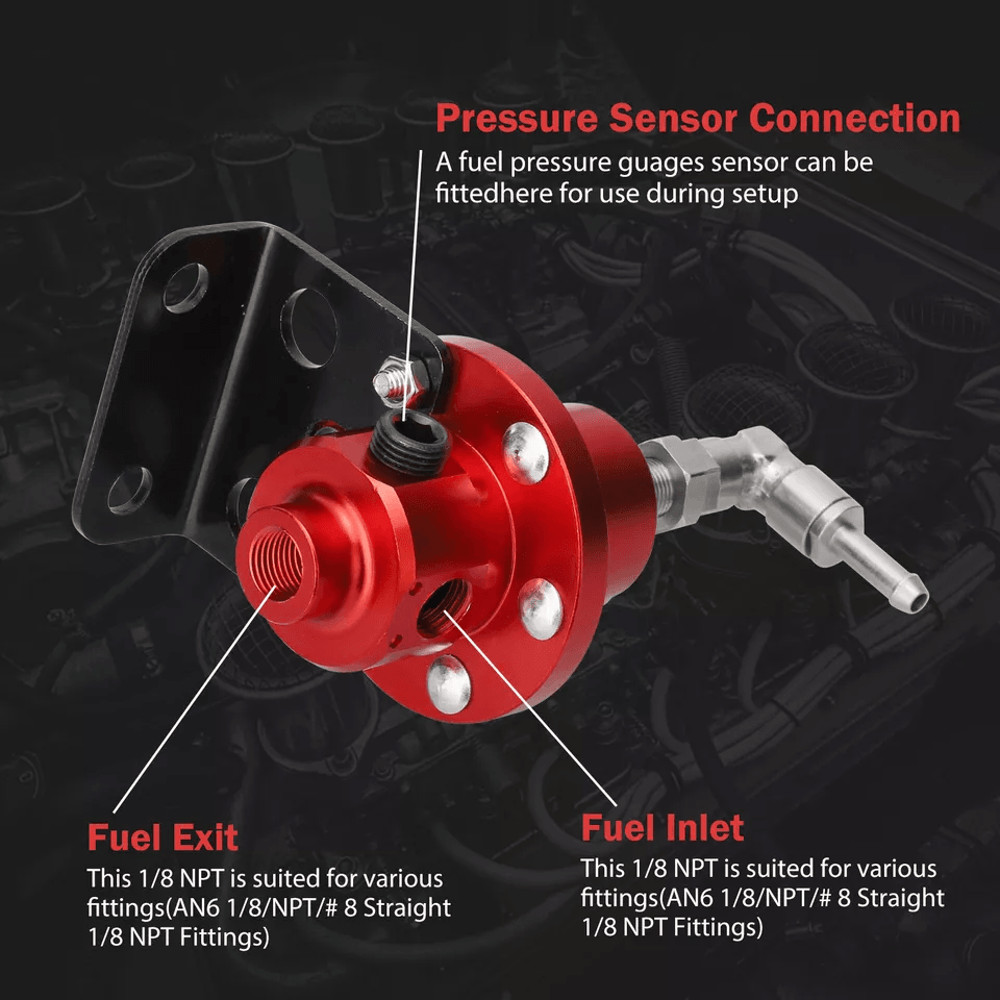 Pressure Sensor Connection

A fuel pressure guages sensor can be fittedhere for use during setup

Fuel Exit

This 1/8 NPT is suited for various fittings(AN6 1/8/NPT/# 8 Straight 1/8 NPT Fittings)

Fuel Inlet

This 1/8 NPT is suited for various fittings(AN6 1/8/NPT/# 8 Straight 1/8 NPT Fittings)