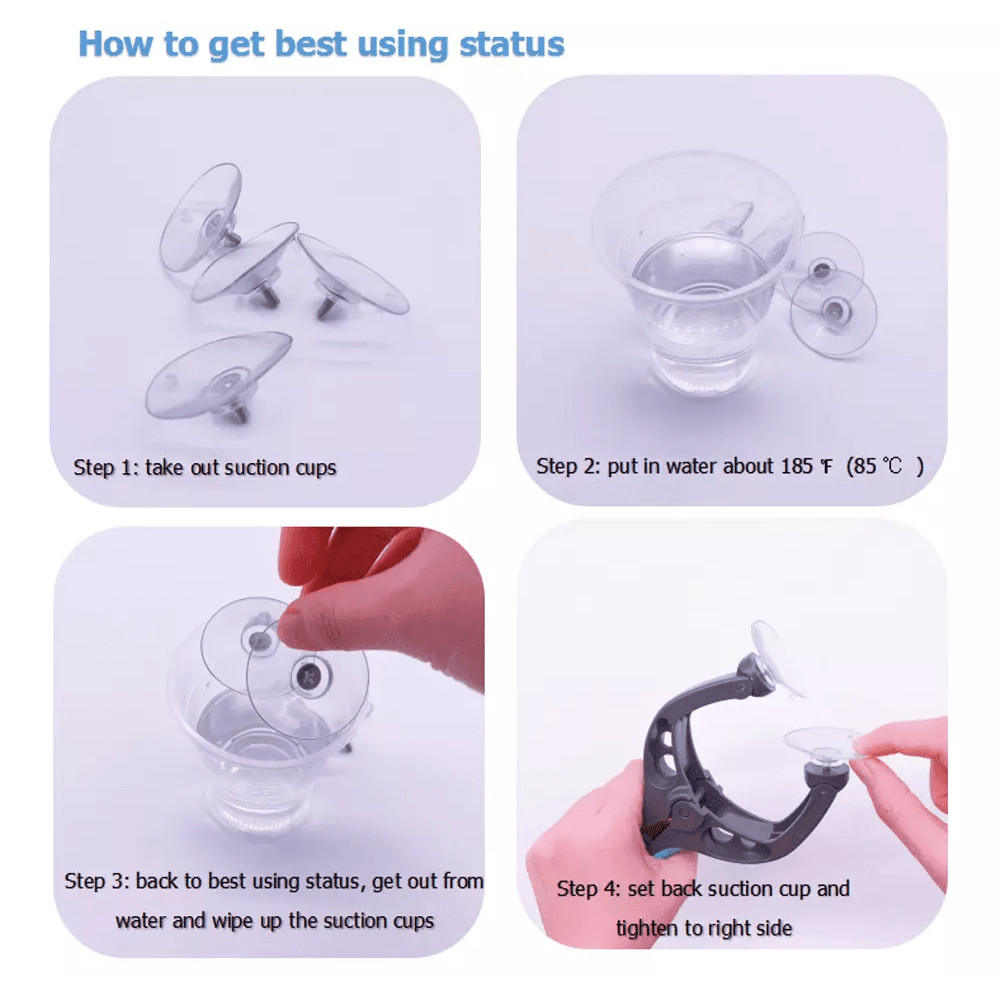 How to get best using status

Step 1: take out suction cups

Step 2: put in water about 185 ℉ (85 ℃ )

Step 3: back to best using status, get out from water and wipe up the suction cups

Step 4: set back suction cup and tighten to right side