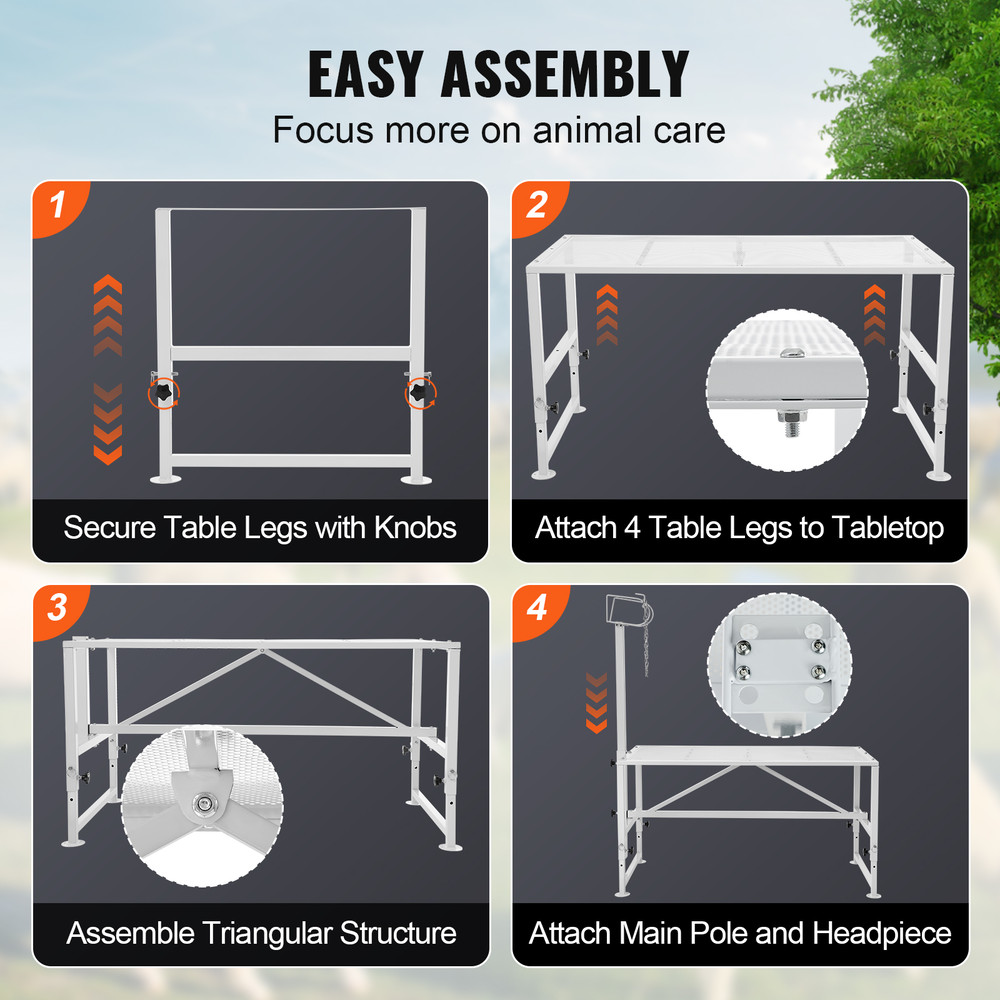 EASY ASSEMBLY
Focus more on animal care

1
Secure Table Legs with Knobs

2
Attach 4 Table Legs to Tabletop

3
Assemble Triangular Structure

4
Attach Main Pole and Headpiece