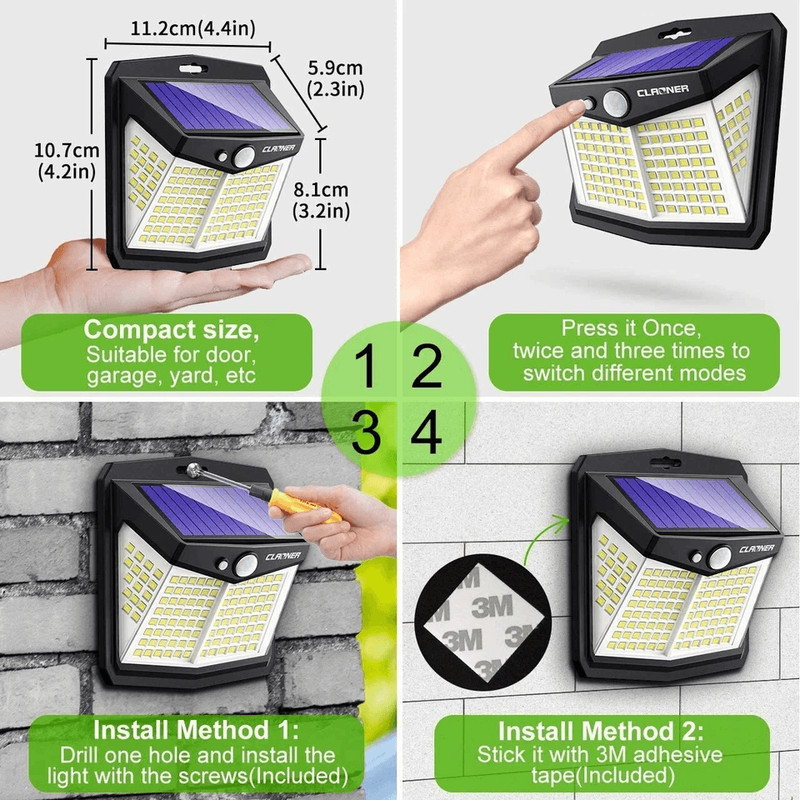 11.2cm(4.4in)

5.9cm
(2.3in)

10.7cm
(4.2in)

8.1cm
(3.2in)

CLAONER

Compact size,
Suitable for door, garage, yard, etc

CLAONER

Press it Once, twice and three times to switch different modes

1 2
3 4

CLAONER

Install Method 1:
Drill one hole and install the light with the screws(Included)

3M
3M
3M
3M

CLAONER

Install Method 2:
Stick it with 3M adhesive tape(Included)